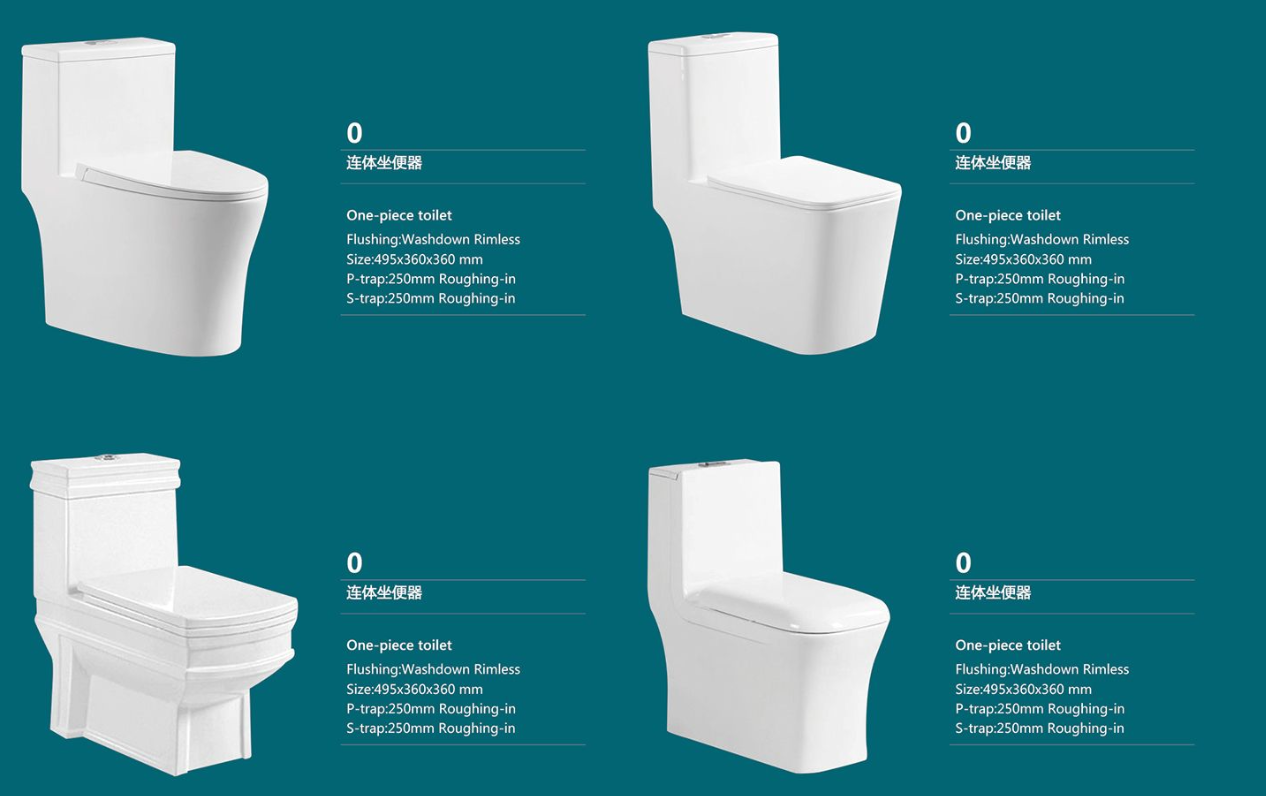 0
连体坐便器

One-piece toilet
Flushing:Washdown Rimless
Size:495x360x360 mm
P-trap:250mm Roughing-in
S-trap:250mm Roughing-in

0
连体坐便器

One-piece toilet
Flushing:Washdown Rimless
Size:495x360x360 mm
P-trap:250mm Roughing-in
S-trap:250mm Roughing-in

0
连体坐便器

One-piece toilet
Flushing:Washdown Rimless
Size:495x360x360 mm
P-trap:250mm Roughing-in
S-trap:250mm Roughing-in

0
连体坐便器

One-piece toilet
Flushing:Washdown Rimless
Size:495x360x360 mm
P-trap:250mm Roughing-in
S-trap:250mm Roughing-in