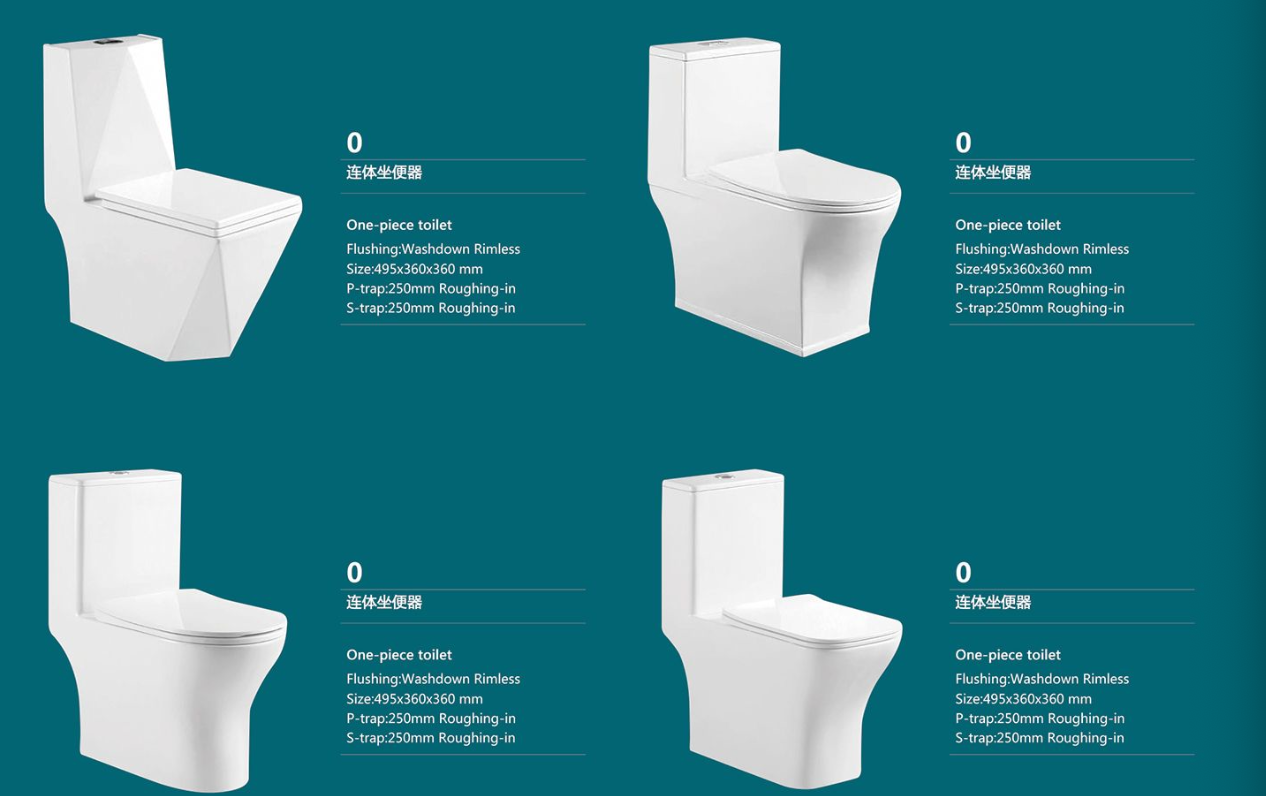 0
连体坐便器

One-piece toilet
Flushing:Washdown Rimless
Size:495x360x360 mm
P-trap:250mm Roughing-in
S-trap:250mm Roughing-in

0
连体坐便器

One-piece toilet
Flushing:Washdown Rimless
Size:495x360x360 mm
P-trap:250mm Roughing-in
S-trap:250mm Roughing-in

0
连体坐便器

One-piece toilet
Flushing:Washdown Rimless
Size:495x360x360 mm
P-trap:250mm Roughing-in
S-trap:250mm Roughing-in

0
连体坐便器

One-piece toilet
Flushing:Washdown Rimless
Size:495x360x360 mm
P-trap:250mm Roughing-in
S-trap:250mm Roughing-in