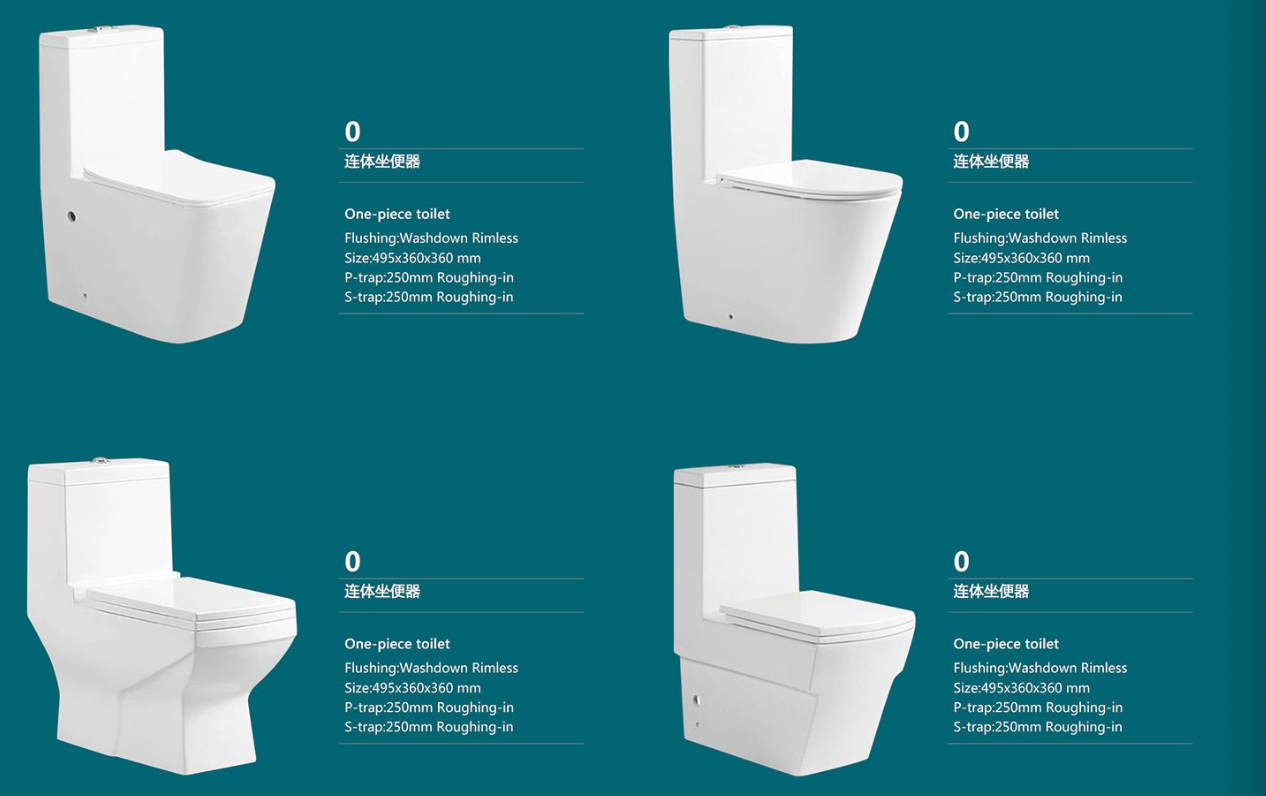 0
连体坐便器

One-piece toilet
Flushing:Washdown Rimless
Size:495x360x360 mm
P-trap:250mm Roughing-in
S-trap:250mm Roughing-in

0
连体坐便器

One-piece toilet
Flushing:Washdown Rimless
Size:495x360x360 mm
P-trap:250mm Roughing-in
S-trap:250mm Roughing-in

0
连体坐便器

One-piece toilet
Flushing:Washdown Rimless
Size:495x360x360 mm
P-trap:250mm Roughing-in
S-trap:250mm Roughing-in

0
连体坐便器

One-piece toilet
Flushing:Washdown Rimless
Size:495x360x360 mm
P-trap:250mm Roughing-in
S-trap:250mm Roughing-in