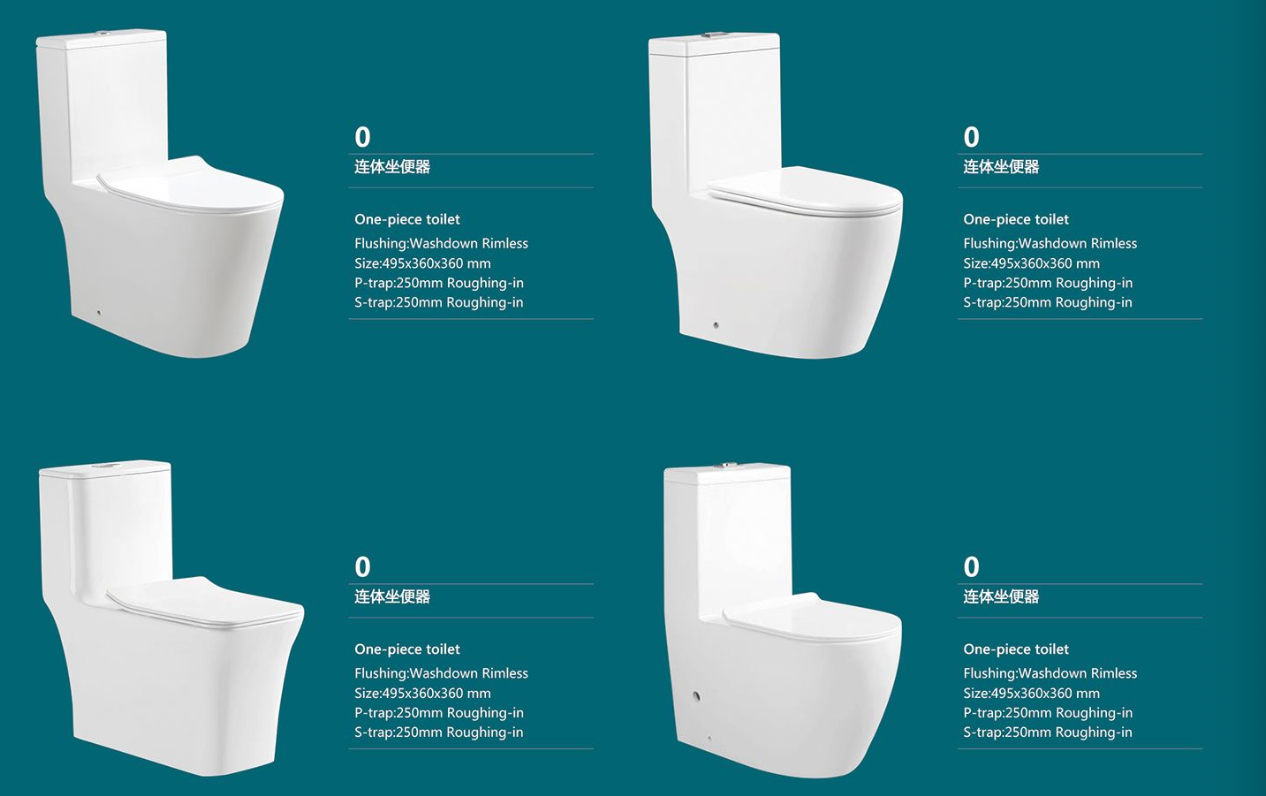 0
连体坐便器

One-piece toilet
Flushing:Washdown Rimless
Size:495x360x360 mm
P-trap:250mm Roughing-in
S-trap:250mm Roughing-in

0
连体坐便器

One-piece toilet
Flushing:Washdown Rimless
Size:495x360x360 mm
P-trap:250mm Roughing-in
S-trap:250mm Roughing-in

0
连体坐便器

One-piece toilet
Flushing:Washdown Rimless
Size:495x360x360 mm
P-trap:250mm Roughing-in
S-trap:250mm Roughing-in

0
连体坐便器

One-piece toilet
Flushing:Washdown Rimless
Size:495x360x360 mm
P-trap:250mm Roughing-in
S-trap:250mm Roughing-in