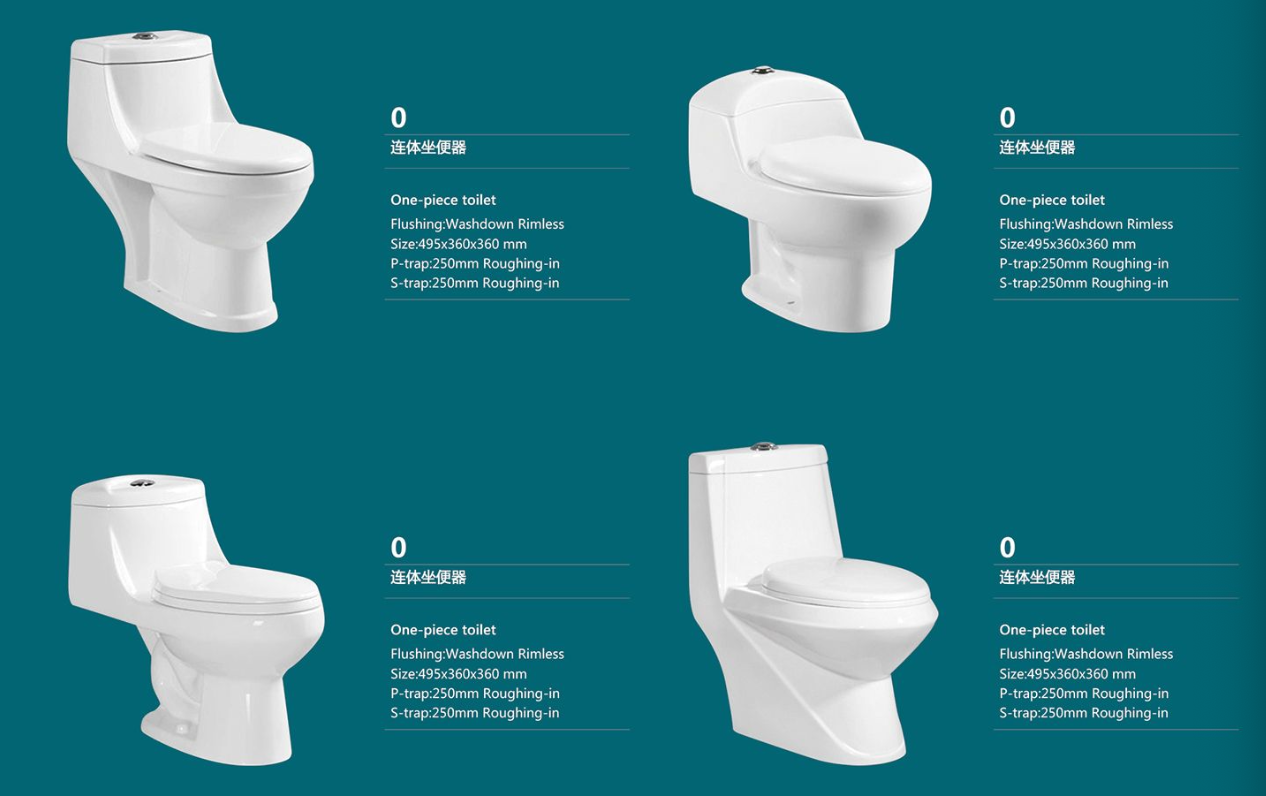 0
连体坐便器

One-piece toilet
Flushing:Washdown Rimless
Size:495x360x360 mm
P-trap:250mm Roughing-in
S-trap:250mm Roughing-in

0
连体坐便器

One-piece toilet
Flushing:Washdown Rimless
Size:495x360x360 mm
P-trap:250mm Roughing-in
S-trap:250mm Roughing-in

0
连体坐便器

One-piece toilet
Flushing:Washdown Rimless
Size:495x360x360 mm
P-trap:250mm Roughing-in
S-trap:250mm Roughing-in

0
连体坐便器

One-piece toilet
Flushing:Washdown Rimless
Size:495x360x360 mm
P-trap:250mm Roughing-in
S-trap:250mm Roughing-in