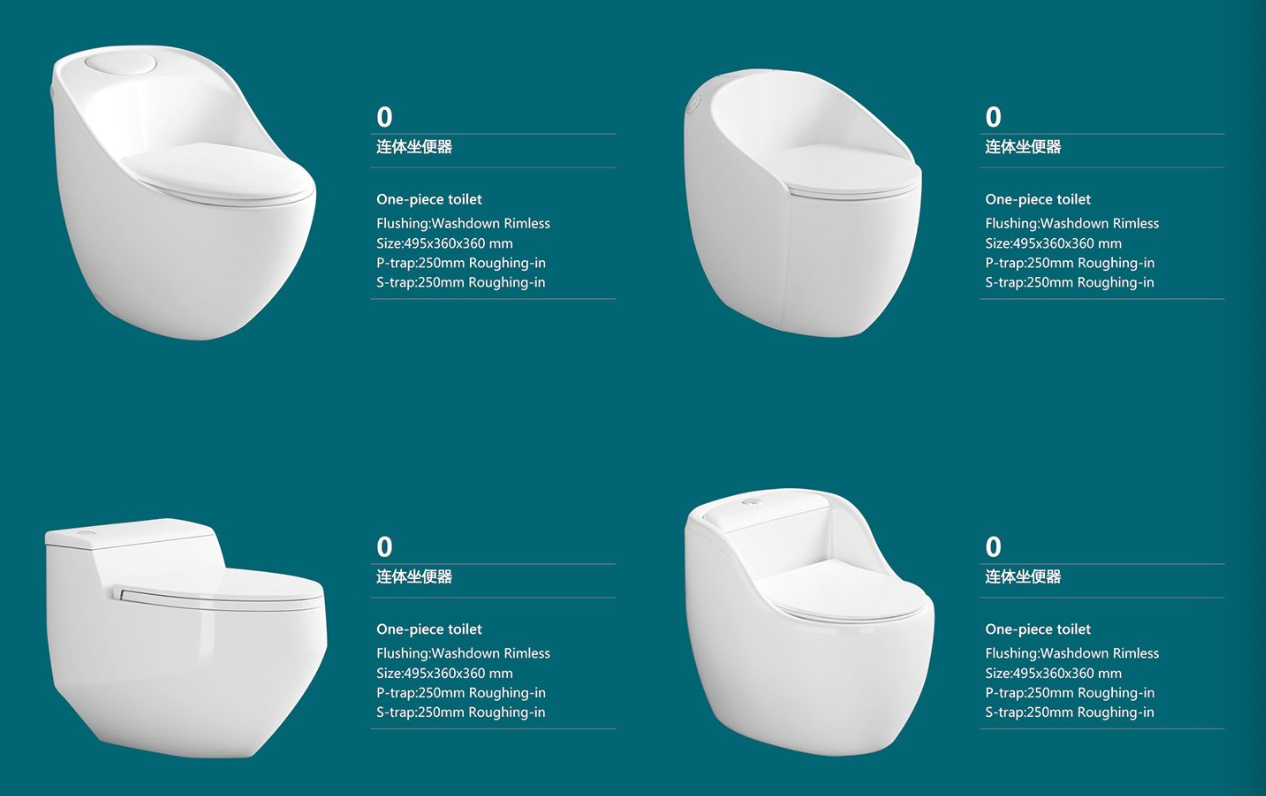 0
连体坐便器

One-piece toilet
Flushing:Washdown Rimless
Size:495x360x360 mm
P-trap:250mm Roughing-in
S-trap:250mm Roughing-in

0
连体坐便器

One-piece toilet
Flushing:Washdown Rimless
Size:495x360x360 mm
P-trap:250mm Roughing-in
S-trap:250mm Roughing-in

0
连体坐便器

One-piece toilet
Flushing:Washdown Rimless
Size:495x360x360 mm
P-trap:250mm Roughing-in
S-trap:250mm Roughing-in

0
连体坐便器

One-piece toilet
Flushing:Washdown Rimless
Size:495x360x360 mm
P-trap:250mm Roughing-in
S-trap:250mm Roughing-in