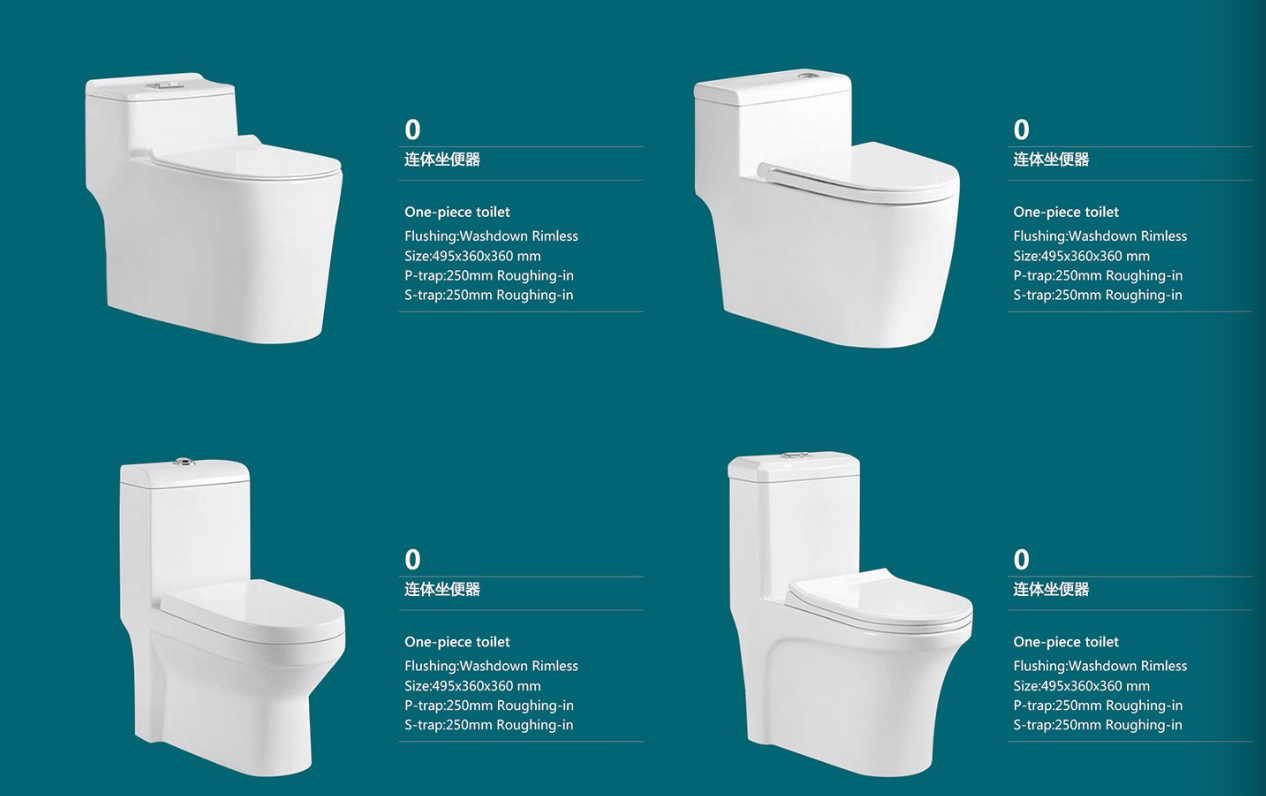 0
连体坐便器

One-piece toilet
Flushing:Washdown Rimless
Size:495x360x360 mm
P-trap:250mm Roughing-in
S-trap:250mm Roughing-in

0
连体坐便器

One-piece toilet
Flushing:Washdown Rimless
Size:495x360x360 mm
P-trap:250mm Roughing-in
S-trap:250mm Roughing-in

0
连体坐便器

One-piece toilet
Flushing:Washdown Rimless
Size:495x360x360 mm
P-trap:250mm Roughing-in
S-trap:250mm Roughing-in

0
连体坐便器

One-piece toilet
Flushing:Washdown Rimless
Size:495x360x360 mm
P-trap:250mm Roughing-in
S-trap:250mm Roughing-in