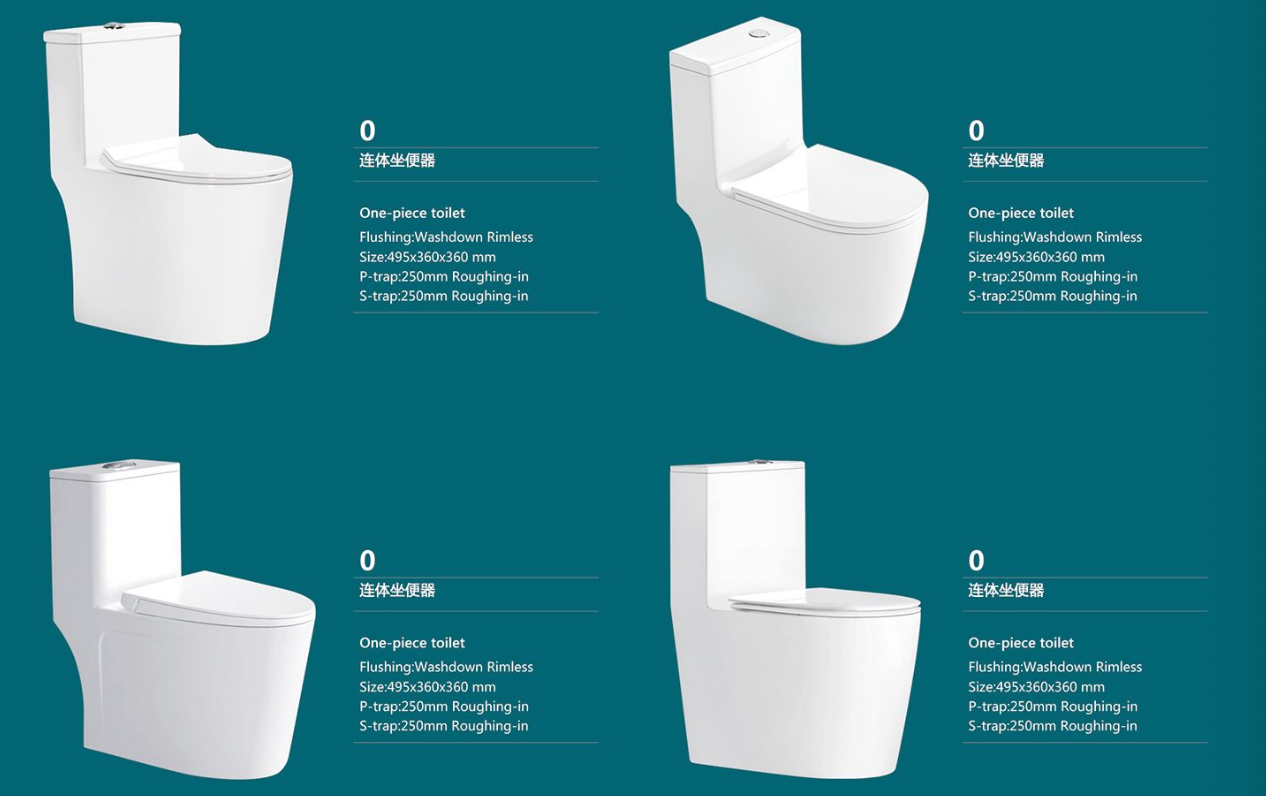 0
连体坐便器

One-piece toilet
Flushing:Washdown Rimless
Size:495x360x360 mm
P-trap:250mm Roughing-in
S-trap:250mm Roughing-in

0
连体坐便器

One-piece toilet
Flushing:Washdown Rimless
Size:495x360x360 mm
P-trap:250mm Roughing-in
S-trap:250mm Roughing-in

0
连体坐便器

One-piece toilet
Flushing:Washdown Rimless
Size:495x360x360 mm
P-trap:250mm Roughing-in
S-trap:250mm Roughing-in

0
连体坐便器

One-piece toilet
Flushing:Washdown Rimless
Size:495x360x360 mm
P-trap:250mm Roughing-in
S-trap:250mm Roughing-in