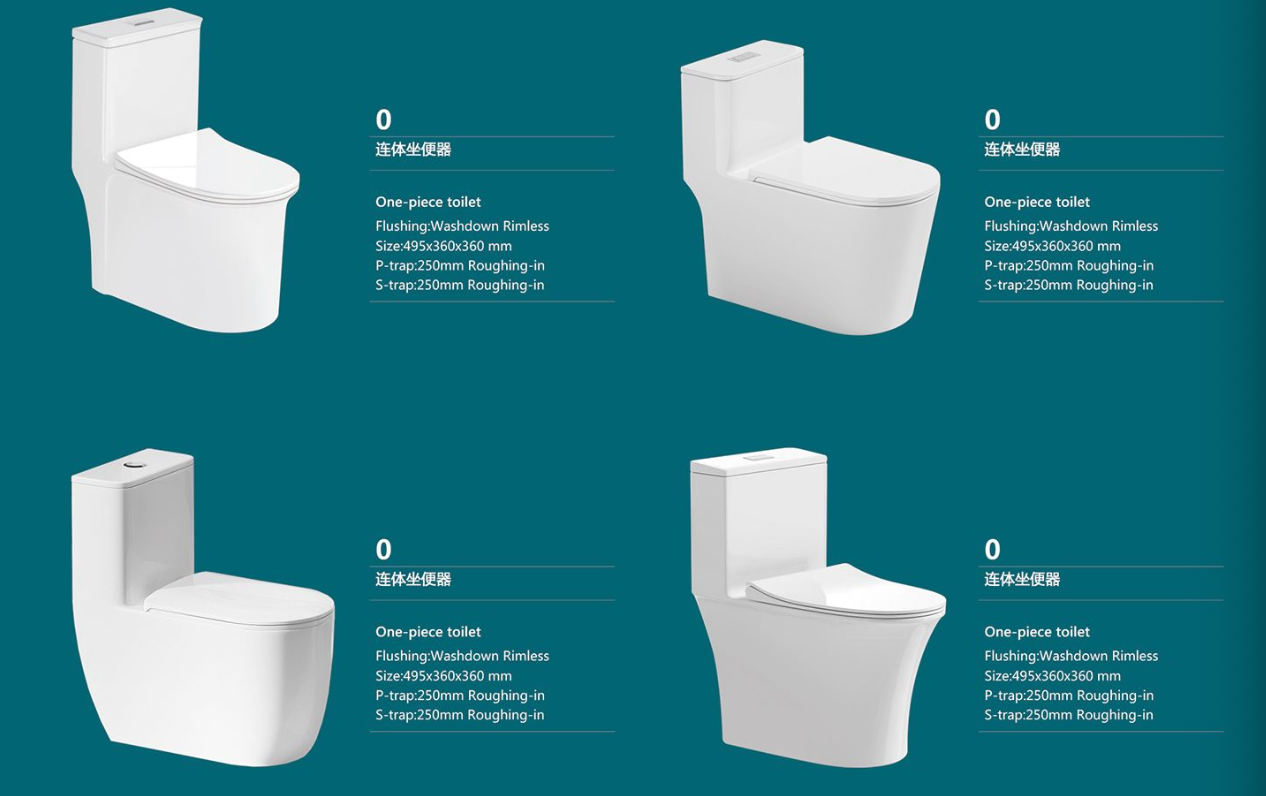 0
连体坐便器

One-piece toilet
Flushing:Washdown Rimless
Size:495x360x360 mm
P-trap:250mm Roughing-in
S-trap:250mm Roughing-in

0
连体坐便器

One-piece toilet
Flushing:Washdown Rimless
Size:495x360x360 mm
P-trap:250mm Roughing-in
S-trap:250mm Roughing-in

0
连体坐便器

One-piece toilet
Flushing:Washdown Rimless
Size:495x360x360 mm
P-trap:250mm Roughing-in
S-trap:250mm Roughing-in

0
连体坐便器

One-piece toilet
Flushing:Washdown Rimless
Size:495x360x360 mm
P-trap:250mm Roughing-in
S-trap:250mm Roughing-in