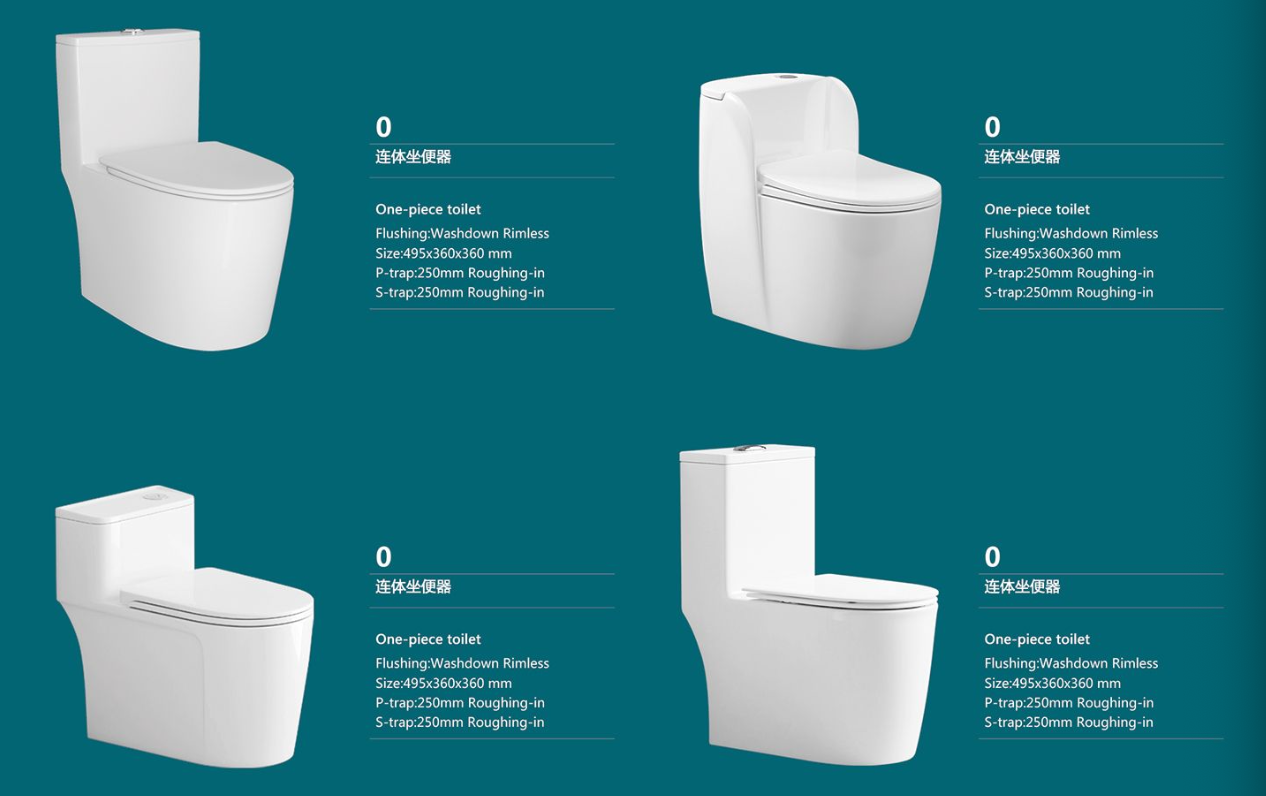 0
连体坐便器

One-piece toilet
Flushing:Washdown Rimless
Size:495x360x360 mm
P-trap:250mm Roughing-in
S-trap:250mm Roughing-in

0
连体坐便器

One-piece toilet
Flushing:Washdown Rimless
Size:495x360x360 mm
P-trap:250mm Roughing-in
S-trap:250mm Roughing-in

0
连体坐便器

One-piece toilet
Flushing:Washdown Rimless
Size:495x360x360 mm
P-trap:250mm Roughing-in
S-trap:250mm Roughing-in

0
连体坐便器

One-piece toilet
Flushing:Washdown Rimless
Size:495x360x360 mm
P-trap:250mm Roughing-in
S-trap:250mm Roughing-in