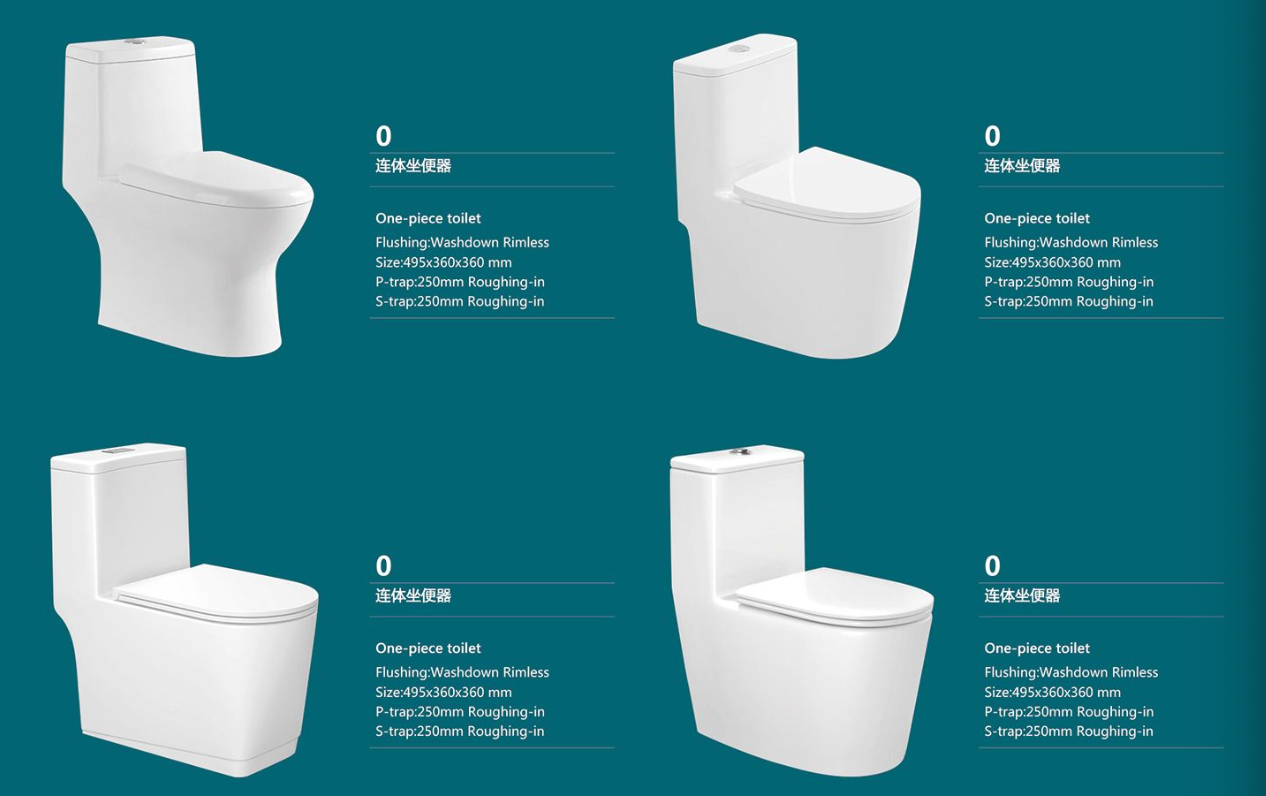 0
连体坐便器

One-piece toilet
Flushing:Washdown Rimless
Size:495x360x360 mm
P-trap:250mm Roughing-in
S-trap:250mm Roughing-in

0
连体坐便器

One-piece toilet
Flushing:Washdown Rimless
Size:495x360x360 mm
P-trap:250mm Roughing-in
S-trap:250mm Roughing-in

0
连体坐便器

One-piece toilet
Flushing:Washdown Rimless
Size:495x360x360 mm
P-trap:250mm Roughing-in
S-trap:250mm Roughing-in

0
连体坐便器

One-piece toilet
Flushing:Washdown Rimless
Size:495x360x360 mm
P-trap:250mm Roughing-in
S-trap:250mm Roughing-in