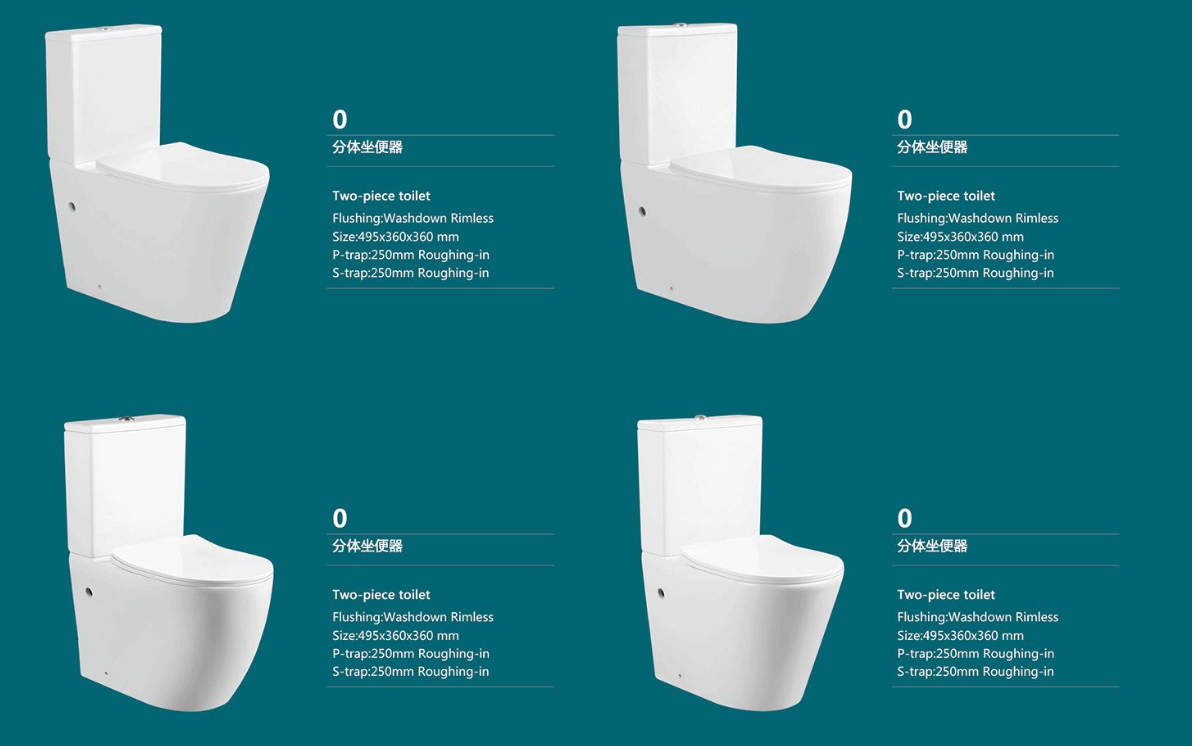 0
分体坐便器

Two-piece toilet
Flushing:Washdown Rimless
Size:495x360x360 mm
P-trap:250mm Roughing-in
S-trap:250mm Roughing-in

0
分体坐便器

Two-piece toilet
Flushing:Washdown Rimless
Size:495x360x360 mm
P-trap:250mm Roughing-in
S-trap:250mm Roughing-in

0
分体坐便器

Two-piece toilet
Flushing:Washdown Rimless
Size:495x360x360 mm
P-trap:250mm Roughing-in
S-trap:250mm Roughing-in

0
分体坐便器

Two-piece toilet
Flushing:Washdown Rimless
Size:495x360x360 mm
P-trap:250mm Roughing-in
S-trap:250mm Roughing-in