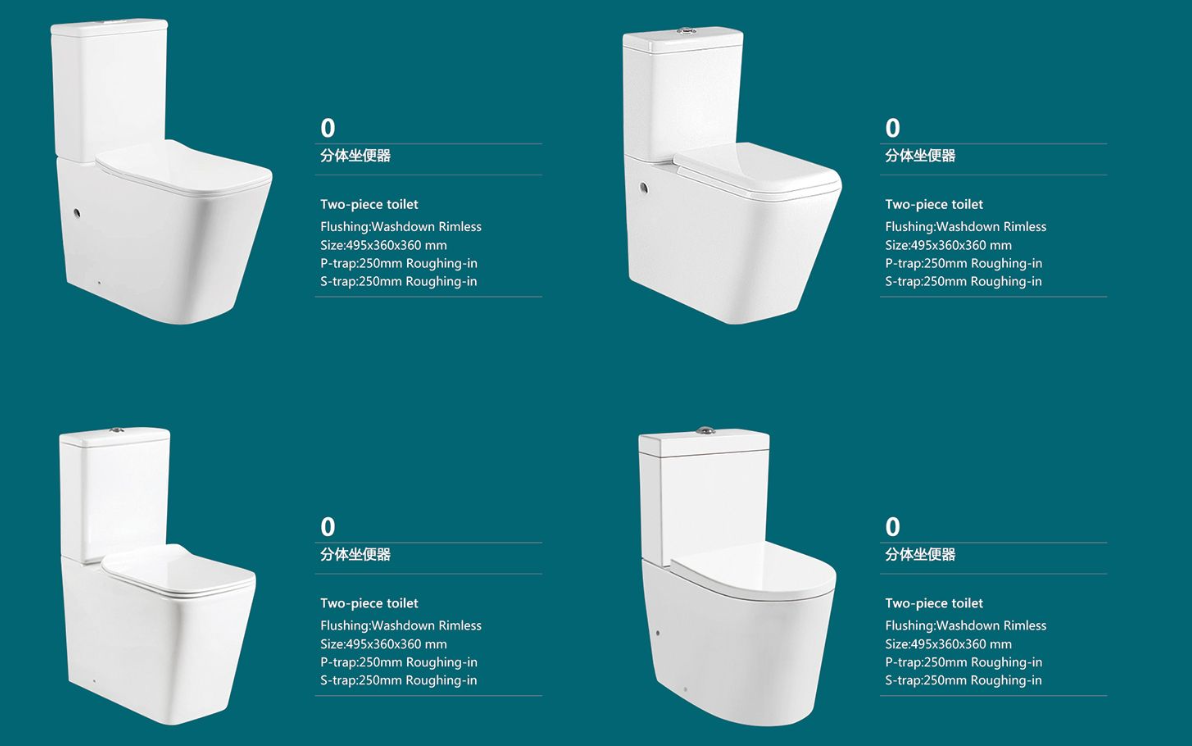 0
分体坐便器

Two-piece toilet
Flushing:Washdown Rimless
Size:495x360x360 mm
P-trap:250mm Roughing-in
S-trap:250mm Roughing-in

0
分体坐便器

Two-piece toilet
Flushing:Washdown Rimless
Size:495x360x360 mm
P-trap:250mm Roughing-in
S-trap:250mm Roughing-in

0
分体坐便器

Two-piece toilet
Flushing:Washdown Rimless
Size:495x360x360 mm
P-trap:250mm Roughing-in
S-trap:250mm Roughing-in

0
分体坐便器

Two-piece toilet
Flushing:Washdown Rimless
Size:495x360x360 mm
P-trap:250mm Roughing-in
S-trap:250mm Roughing-in