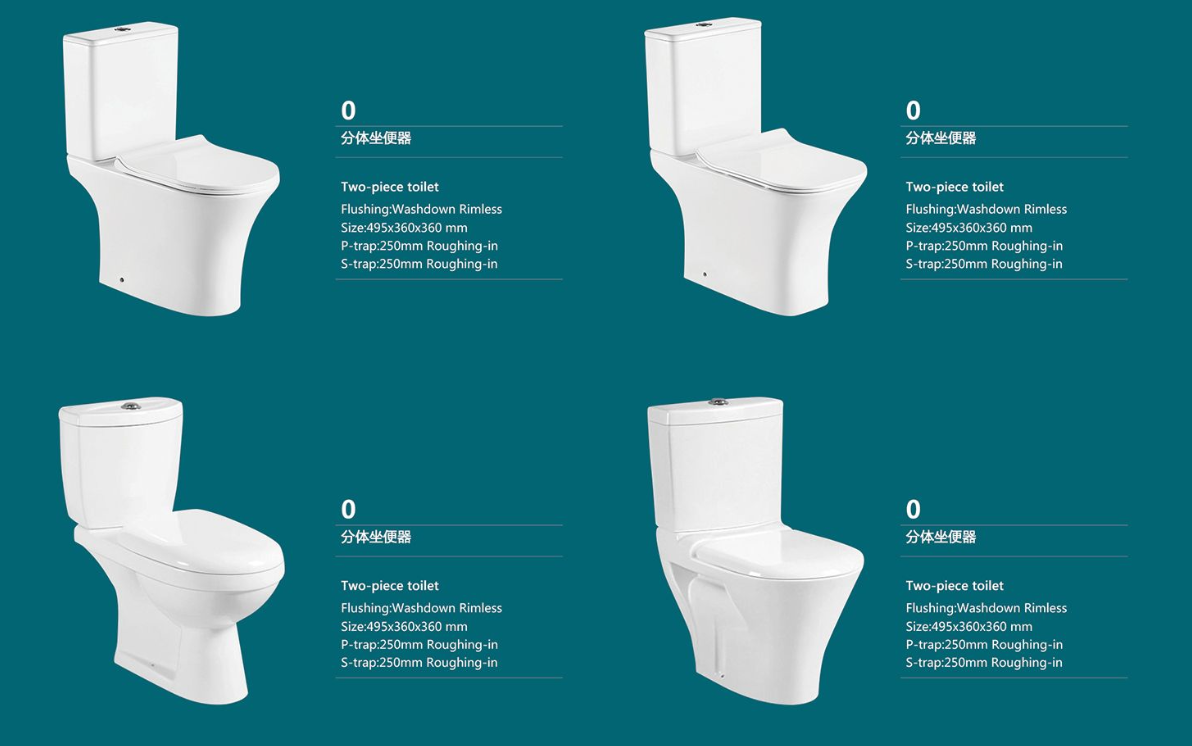 0
分体坐便器

Two-piece toilet
Flushing:Washdown Rimless
Size:495x360x360 mm
P-trap:250mm Roughing-in
S-trap:250mm Roughing-in

0
分体坐便器

Two-piece toilet
Flushing:Washdown Rimless
Size:495x360x360 mm
P-trap:250mm Roughing-in
S-trap:250mm Roughing-in

0
分体坐便器

Two-piece toilet
Flushing:Washdown Rimless
Size:495x360x360 mm
P-trap:250mm Roughing-in
S-trap:250mm Roughing-in

0
分体坐便器

Two-piece toilet
Flushing:Washdown Rimless
Size:495x360x360 mm
P-trap:250mm Roughing-in
S-trap:250mm Roughing-in