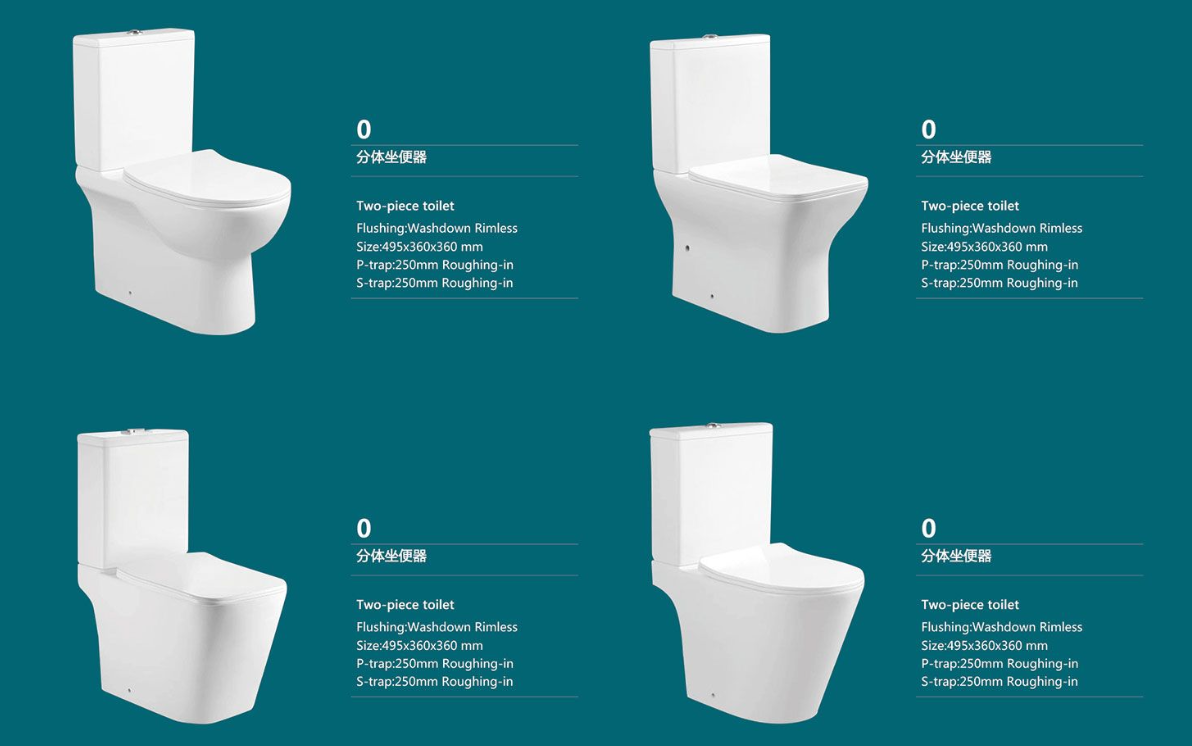 0
分体坐便器

Two-piece toilet
Flushing:Washdown Rimless
Size:495x360x360 mm
P-trap:250mm Roughing-in
S-trap:250mm Roughing-in

0
分体坐便器

Two-piece toilet
Flushing:Washdown Rimless
Size:495x360x360 mm
P-trap:250mm Roughing-in
S-trap:250mm Roughing-in

0
分体坐便器

Two-piece toilet
Flushing:Washdown Rimless
Size:495x360x360 mm
P-trap:250mm Roughing-in
S-trap:250mm Roughing-in

0
分体坐便器

Two-piece toilet
Flushing:Washdown Rimless
Size:495x360x360 mm
P-trap:250mm Roughing-in
S-trap:250mm Roughing-in