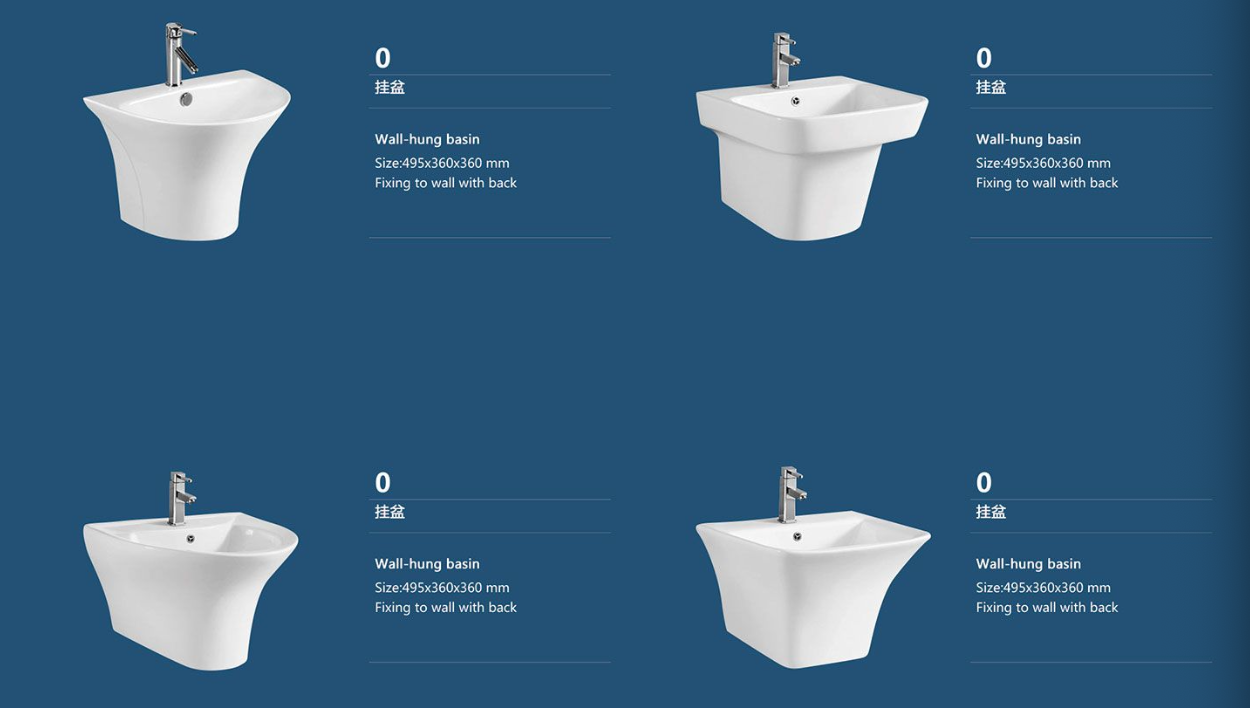 0
挂盆

Wall-hung basin
Size:495x360x360 mm
Fixing to wall with back

0
挂盆

Wall-hung basin
Size:495x360x360 mm
Fixing to wall with back

0
挂盆

Wall-hung basin
Size:495x360x360 mm
Fixing to wall with back

0
挂盆

Wall-hung basin
Size:495x360x360 mm
Fixing to wall with back