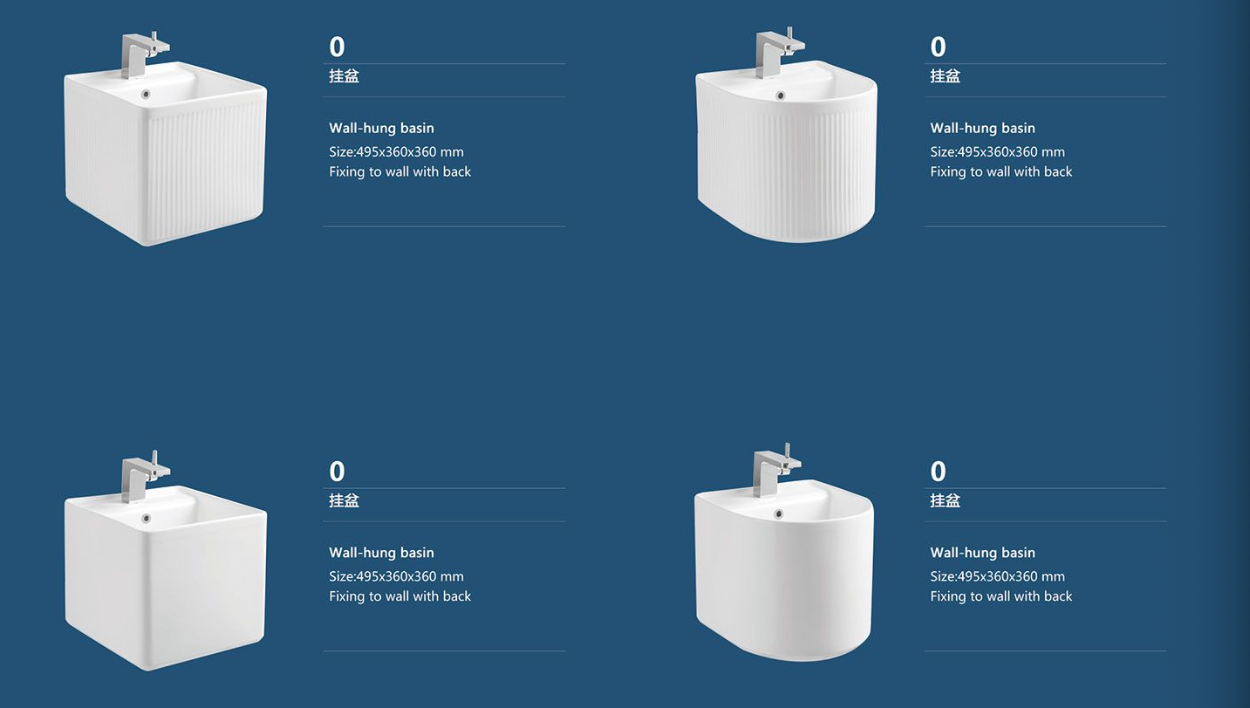 0
挂盆

Wall-hung basin
Size:495x360x360 mm
Fixing to wall with back

0
挂盆

Wall-hung basin
Size:495x360x360 mm
Fixing to wall with back

0
挂盆

Wall-hung basin
Size:495x360x360 mm
Fixing to wall with back

0
挂盆

Wall-hung basin
Size:495x360x360 mm
Fixing to wall with back