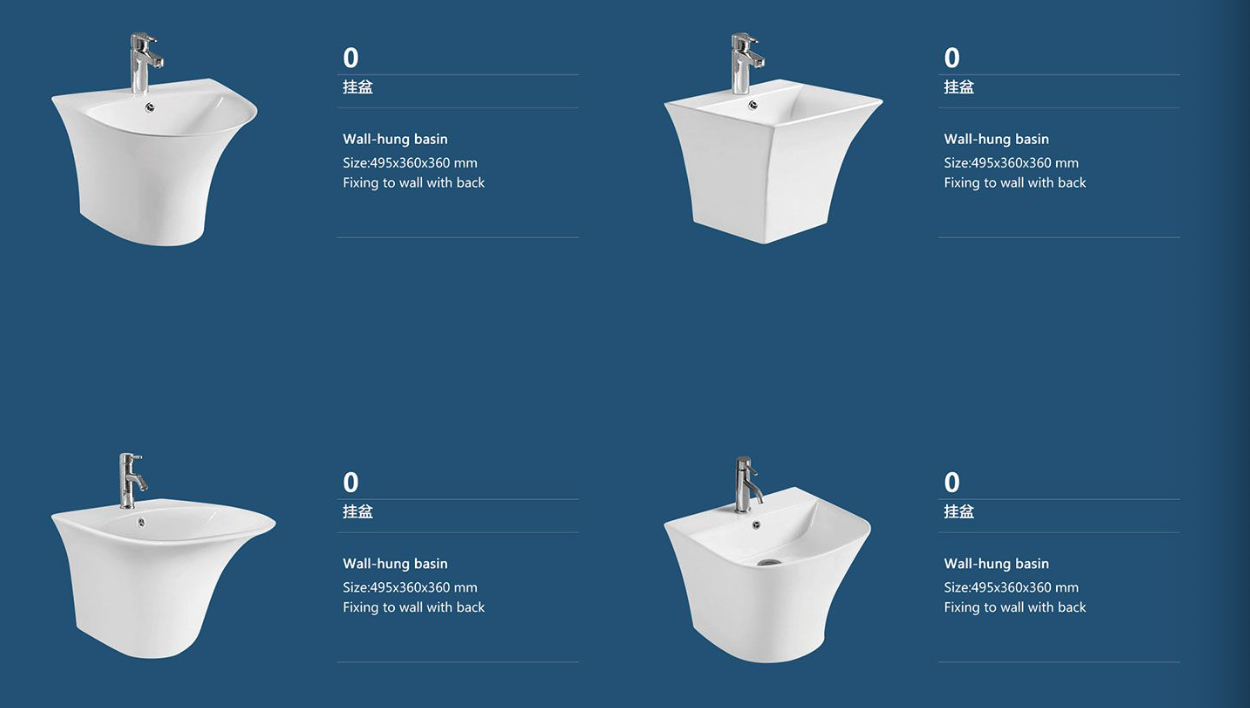 0
挂盆

Wall-hung basin
Size:495x360x360 mm
Fixing to wall with back

0
挂盆

Wall-hung basin
Size:495x360x360 mm
Fixing to wall with back

0
挂盆

Wall-hung basin
Size:495x360x360 mm
Fixing to wall with back

0
挂盆

Wall-hung basin
Size:495x360x360 mm
Fixing to wall with back