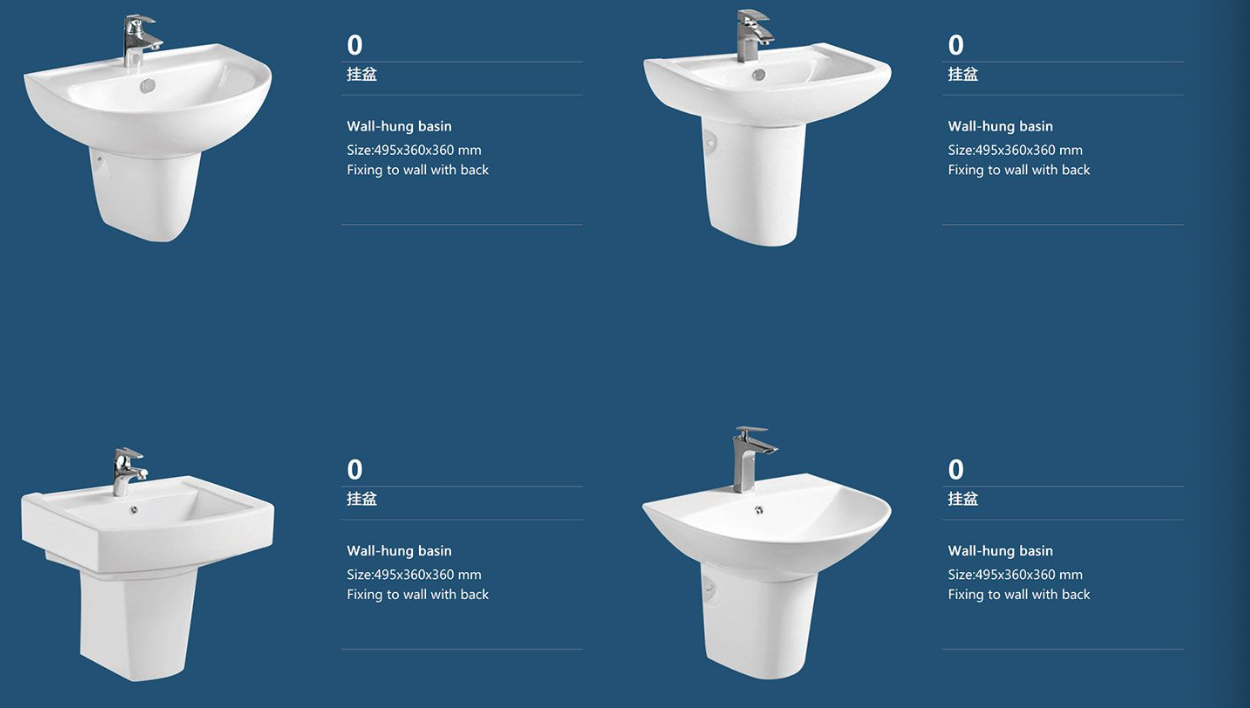 0
挂盆

Wall-hung basin
Size:495x360x360 mm
Fixing to wall with back

0
挂盆

Wall-hung basin
Size:495x360x360 mm
Fixing to wall with back

0
挂盆

Wall-hung basin
Size:495x360x360 mm
Fixing to wall with back

0
挂盆

Wall-hung basin
Size:495x360x360 mm
Fixing to wall with back