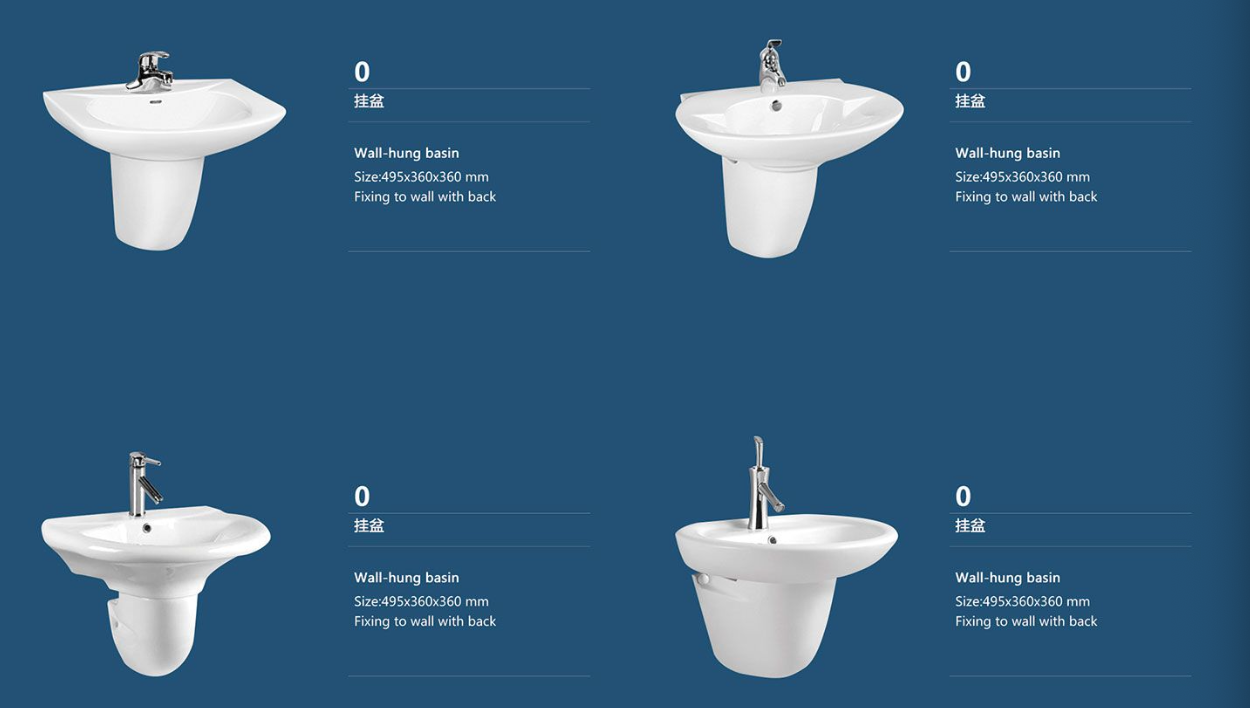 0
挂盆

Wall-hung basin
Size:495x360x360 mm
Fixing to wall with back

0
挂盆

Wall-hung basin
Size:495x360x360 mm
Fixing to wall with back

0
挂盆

Wall-hung basin
Size:495x360x360 mm
Fixing to wall with back

0
挂盆

Wall-hung basin
Size:495x360x360 mm
Fixing to wall with back