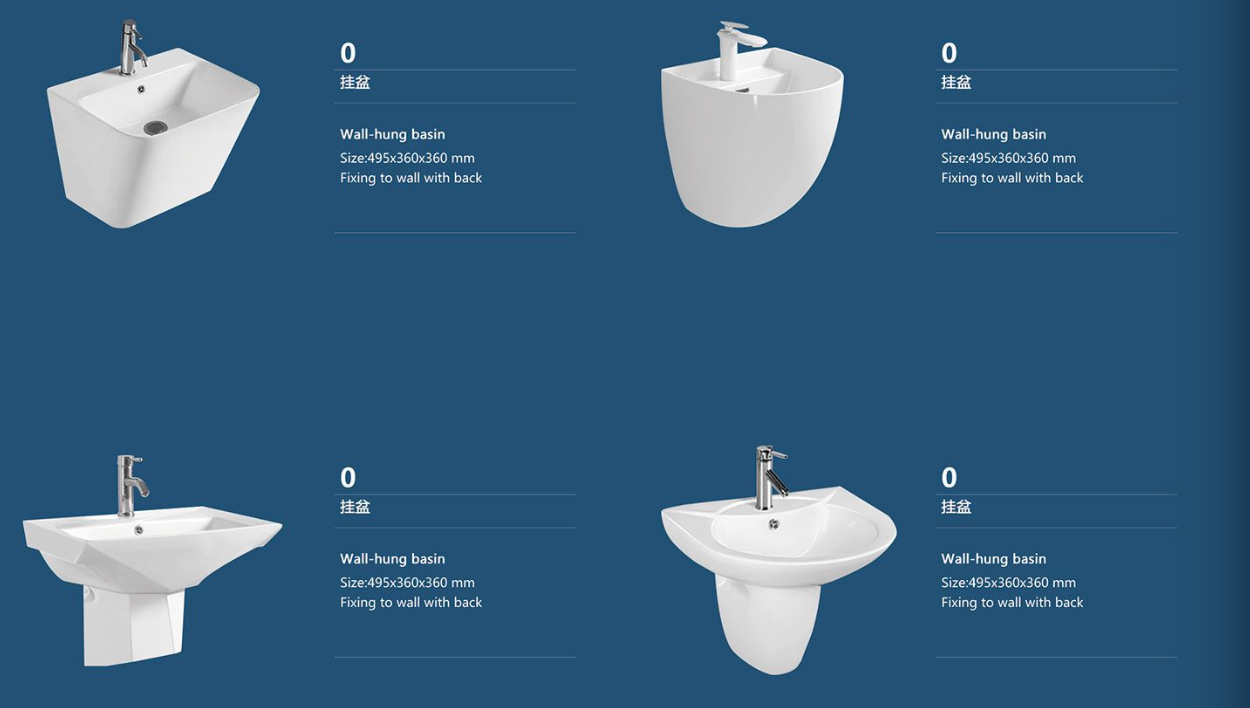 0
挂盆

Wall-hung basin
Size:495x360x360 mm
Fixing to wall with back

0
挂盆

Wall-hung basin
Size:495x360x360 mm
Fixing to wall with back

0
挂盆

Wall-hung basin
Size:495x360x360 mm
Fixing to wall with back

0
挂盆

Wall-hung basin
Size:495x360x360 mm
Fixing to wall with back