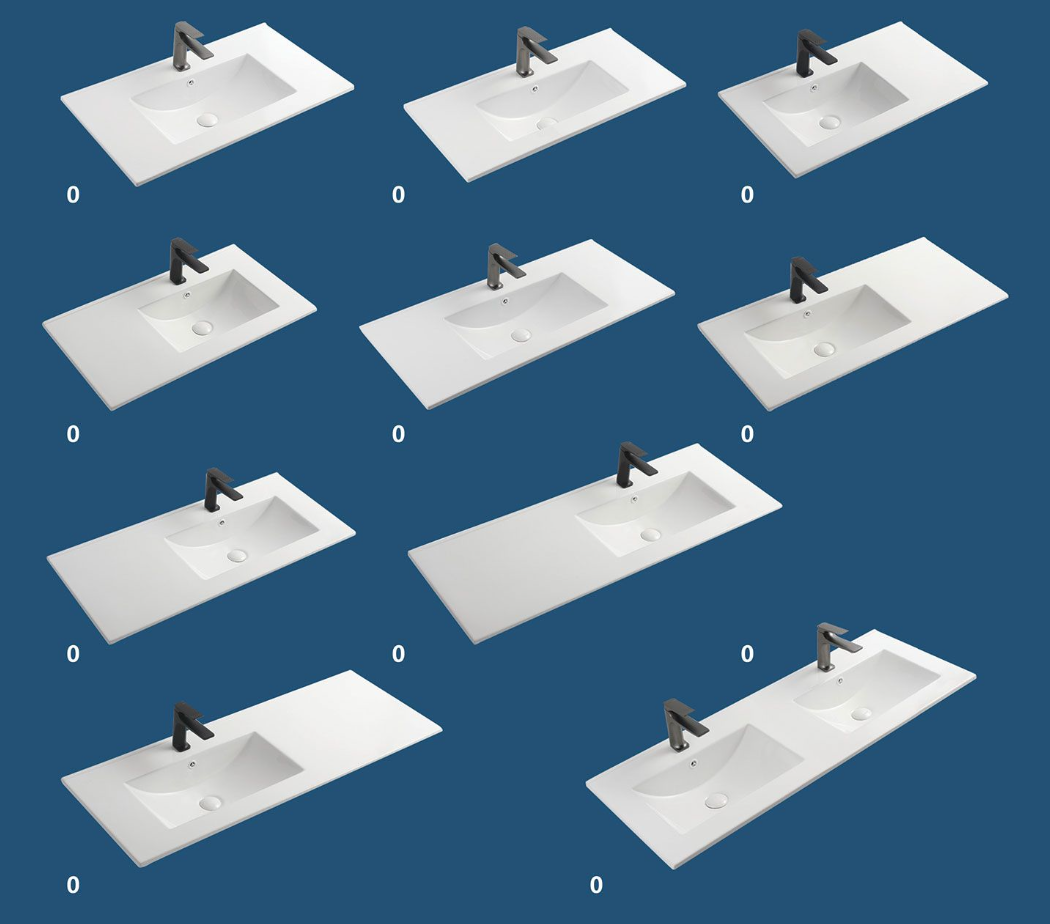 0

0

0

0

0

0

0

0

0

0

0