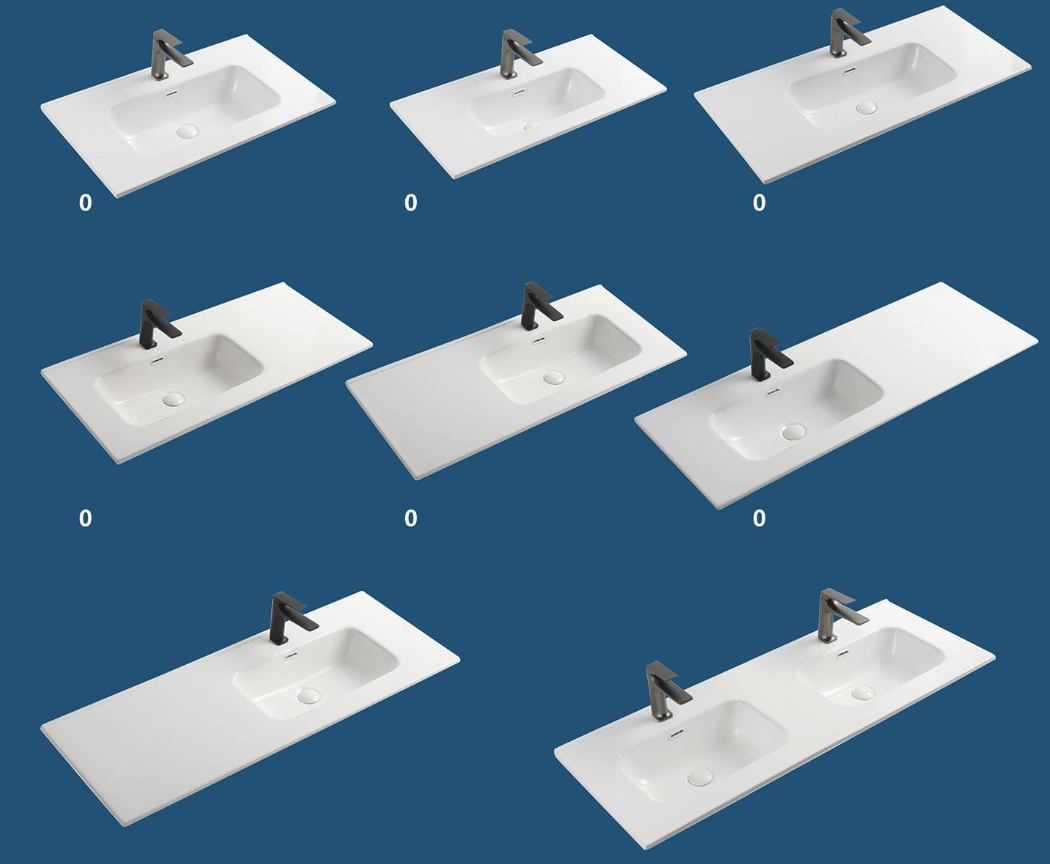 0

0

0

0

0

0