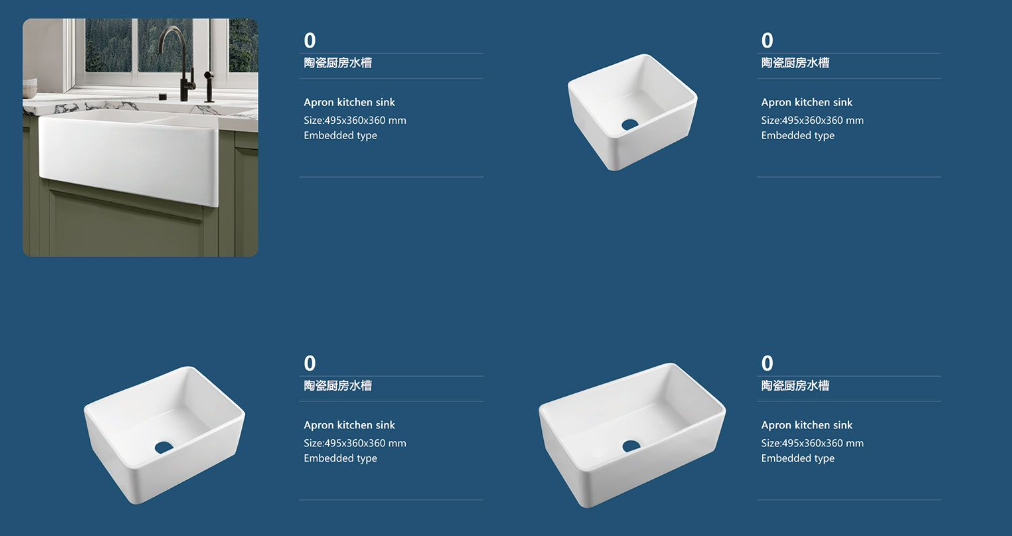 0
陶瓷厨房水槽

Apron kitchen sink
Size:495x360x360 mm
Embedded type

0
陶瓷厨房水槽

Apron kitchen sink
Size:495x360x360 mm
Embedded type

0
陶瓷厨房水槽

Apron kitchen sink
Size:495x360x360 mm
Embedded type

0
陶瓷厨房水槽

Apron kitchen sink
Size:495x360x360 mm
Embedded type