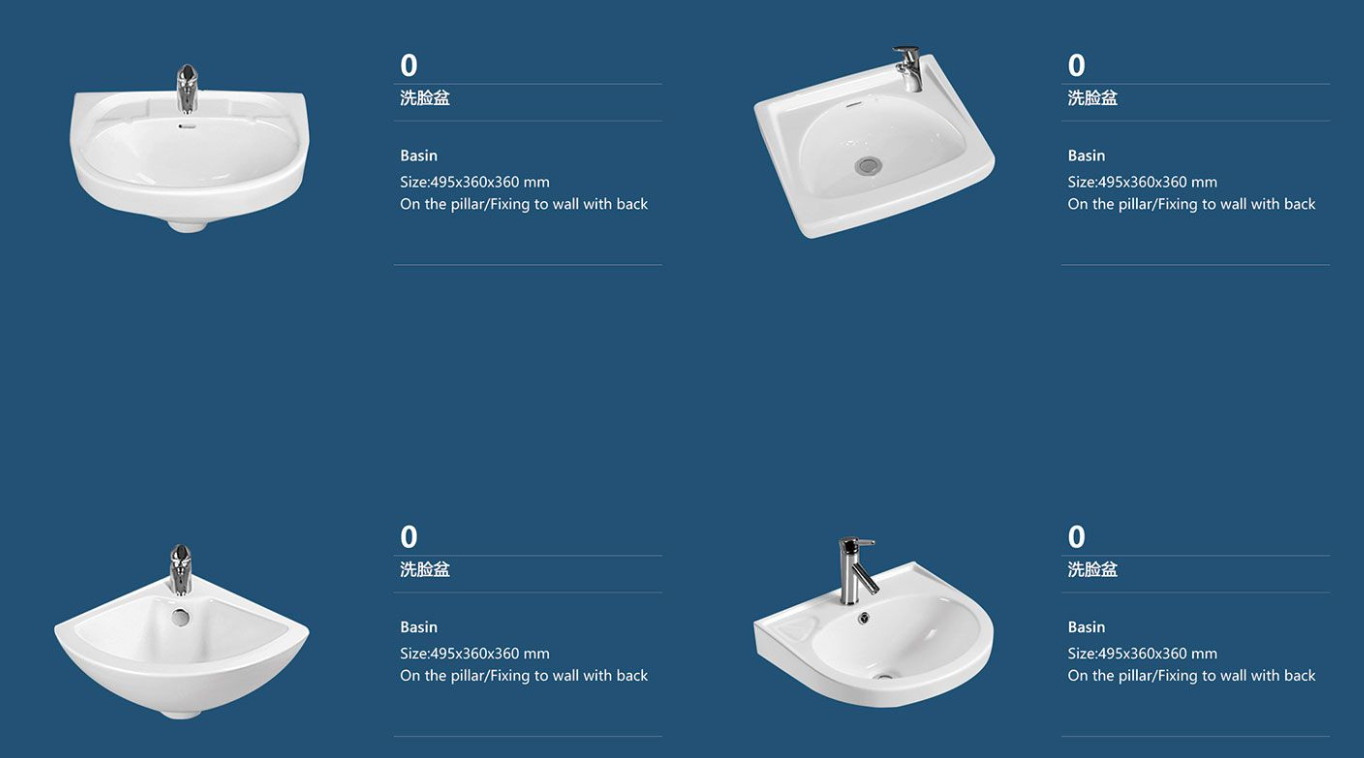 0
洗脸盆

Basin
Size:495x360x360 mm
On the pillar/Fixing to wall with back

0
洗脸盆

Basin
Size:495x360x360 mm
On the pillar/Fixing to wall with back

0
洗脸盆

Basin
Size:495x360x360 mm
On the pillar/Fixing to wall with back

0
洗脸盆

Basin
Size:495x360x360 mm
On the pillar/Fixing to wall with back