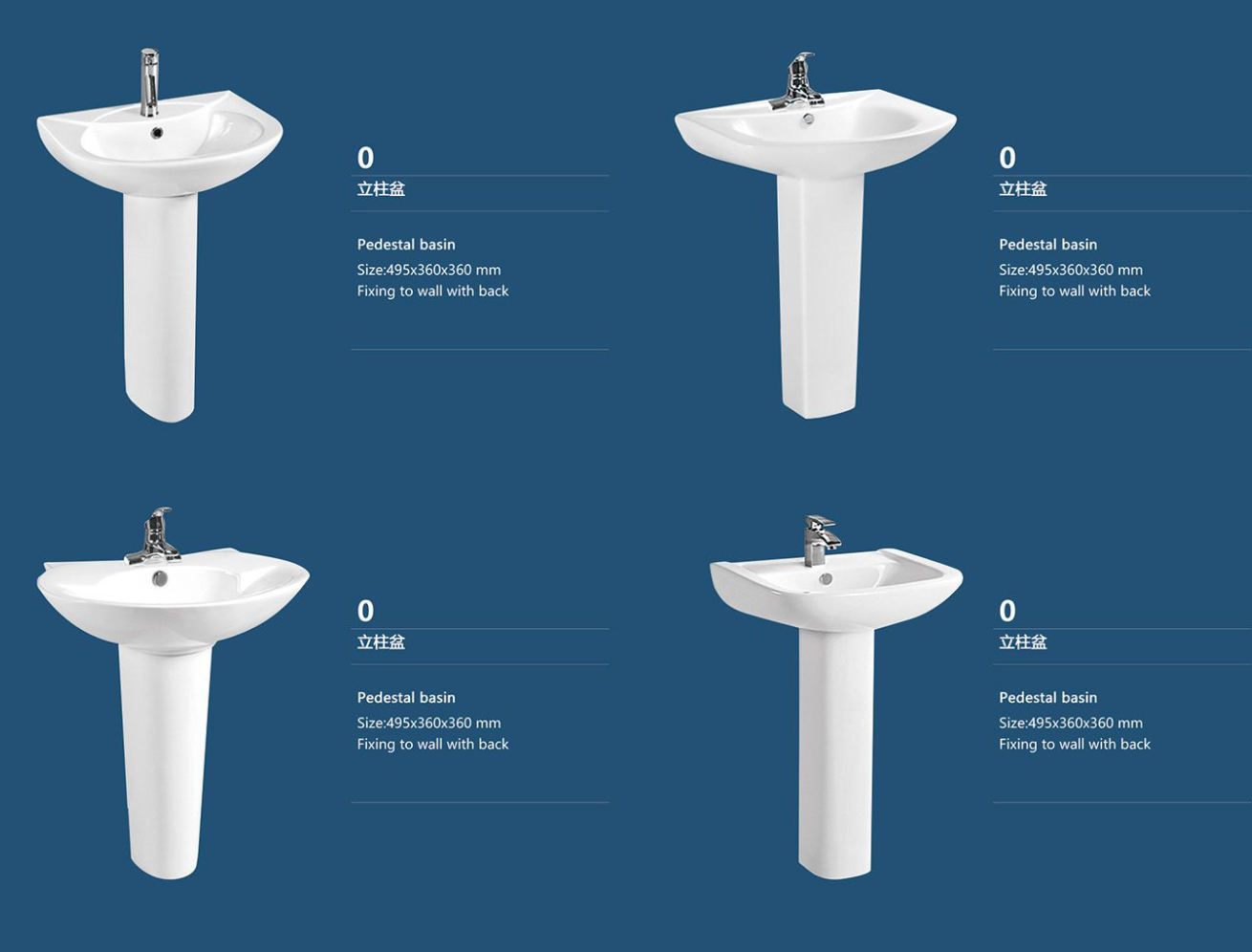 0
立柱盆

Pedestal basin
Size:495x360x360 mm
Fixing to wall with back

0
立柱盆

Pedestal basin
Size:495x360x360 mm
Fixing to wall with back

0
立柱盆

Pedestal basin
Size:495x360x360 mm
Fixing to wall with back

0
立柱盆

Pedestal basin
Size:495x360x360 mm
Fixing to wall with back