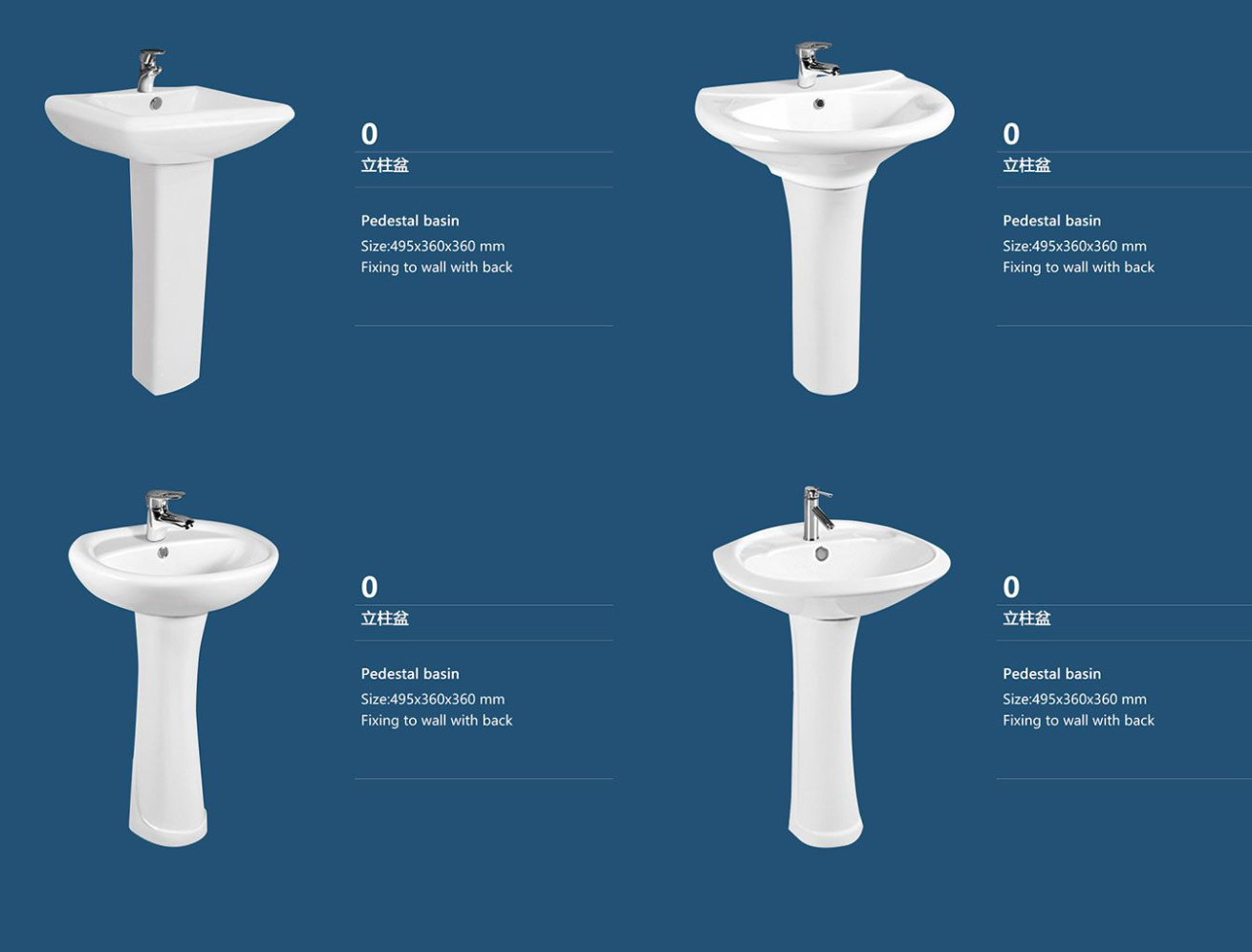 0
立柱盆

Pedestal basin
Size:495x360x360 mm
Fixing to wall with back

0
立柱盆

Pedestal basin
Size:495x360x360 mm
Fixing to wall with back

0
立柱盆

Pedestal basin
Size:495x360x360 mm
Fixing to wall with back

0
立柱盆

Pedestal basin
Size:495x360x360 mm
Fixing to wall with back