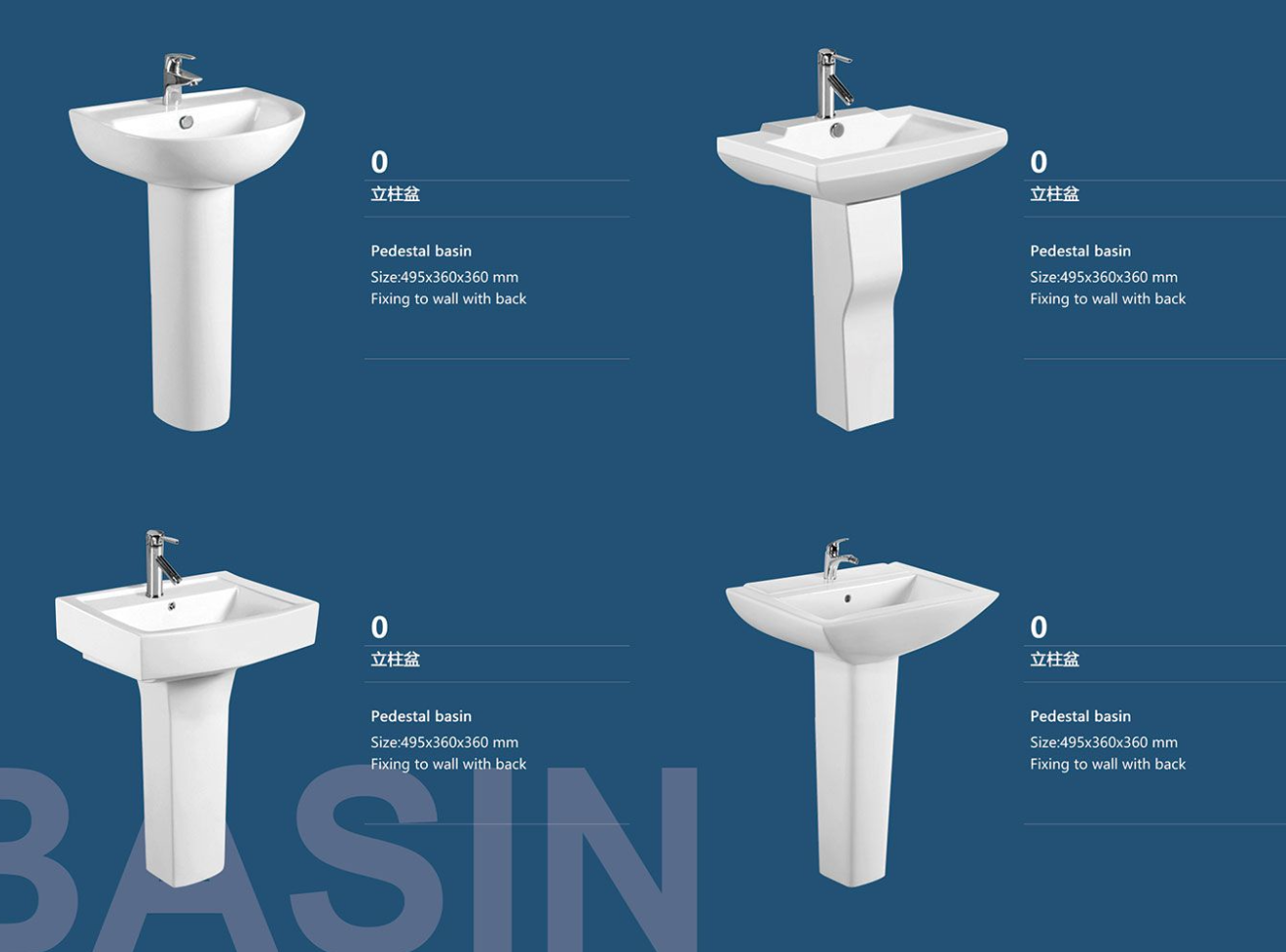 0
立柱盆

Pedestal basin
Size:495x360x360 mm
Fixing to wall with back

0
立柱盆

Pedestal basin
Size:495x360x360 mm
Fixing to wall with back

0
立柱盆

Pedestal basin
Size:495x360x360 mm
Fixing to wall with back

0
立柱盆

Pedestal basin
Size:495x360x360 mm
Fixing to wall with back

BASIN