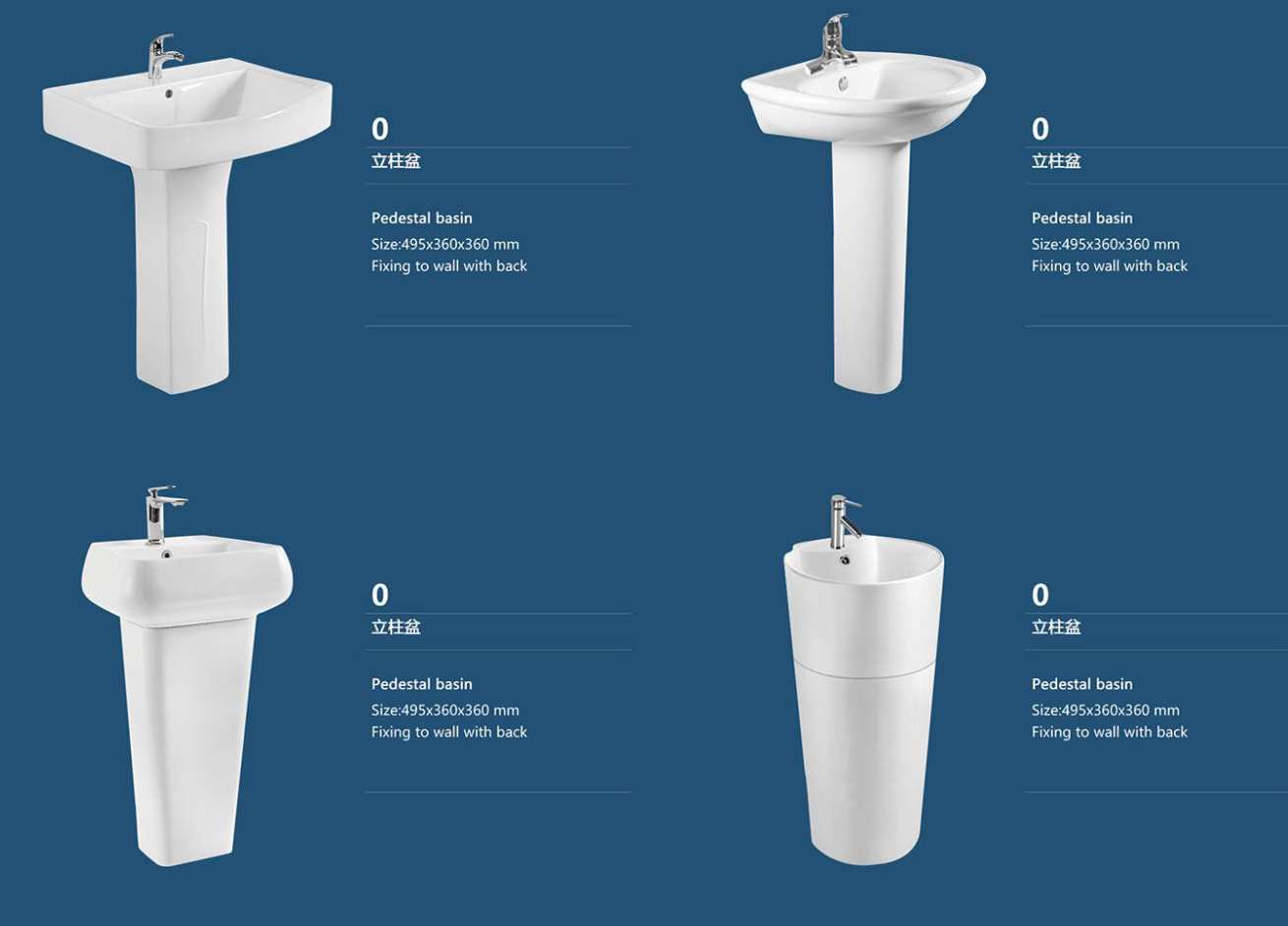 0
立柱盆

Pedestal basin
Size:495x360x360 mm
Fixing to wall with back

0
立柱盆

Pedestal basin
Size:495x360x360 mm
Fixing to wall with back

0
立柱盆

Pedestal basin
Size:495x360x360 mm
Fixing to wall with back

0
立柱盆

Pedestal basin
Size:495x360x360 mm
Fixing to wall with back