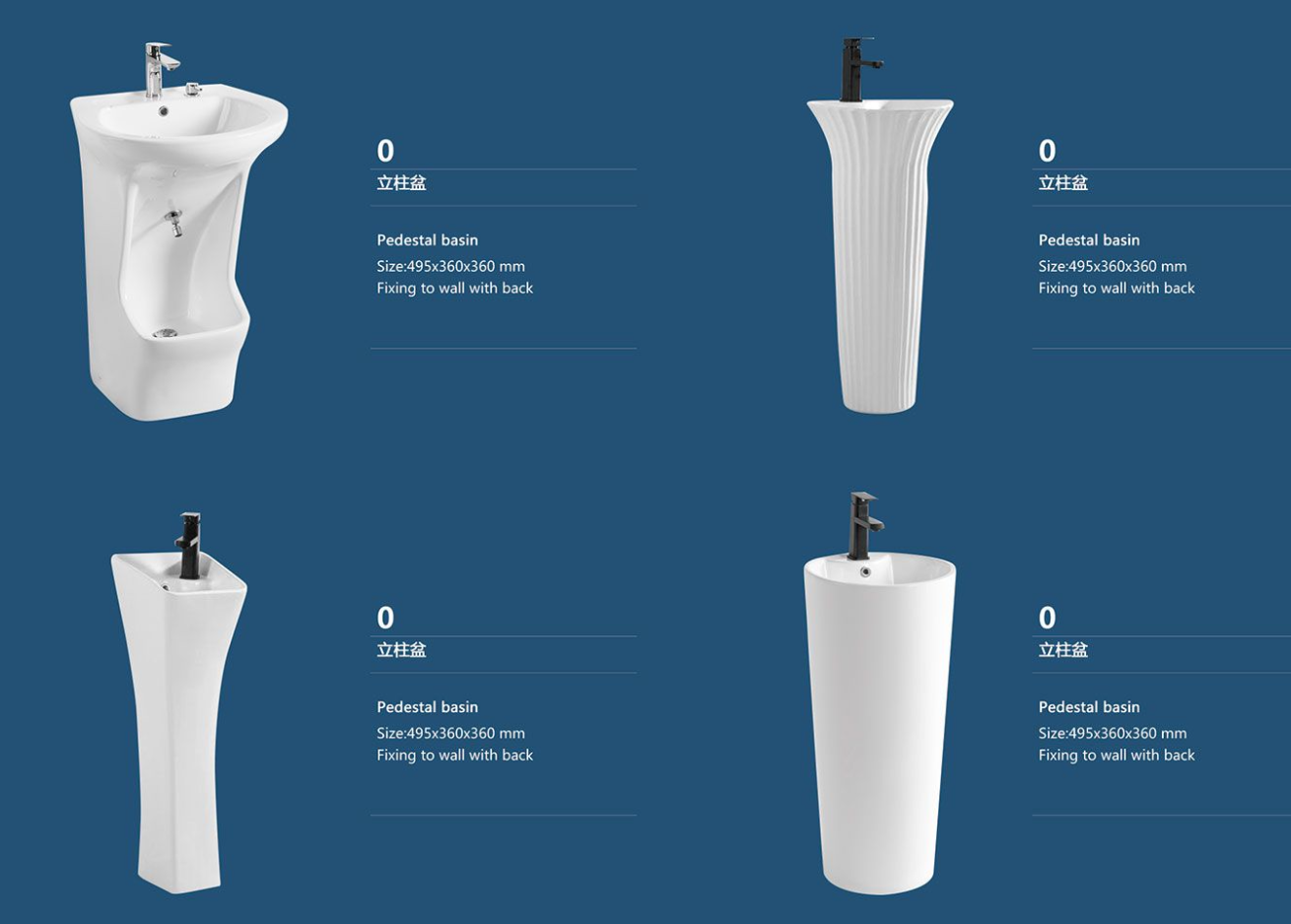 0
立柱盆

Pedestal basin
Size:495x360x360 mm
Fixing to wall with back

0
立柱盆

Pedestal basin
Size:495x360x360 mm
Fixing to wall with back

0
立柱盆

Pedestal basin
Size:495x360x360 mm
Fixing to wall with back

0
立柱盆

Pedestal basin
Size:495x360x360 mm
Fixing to wall with back