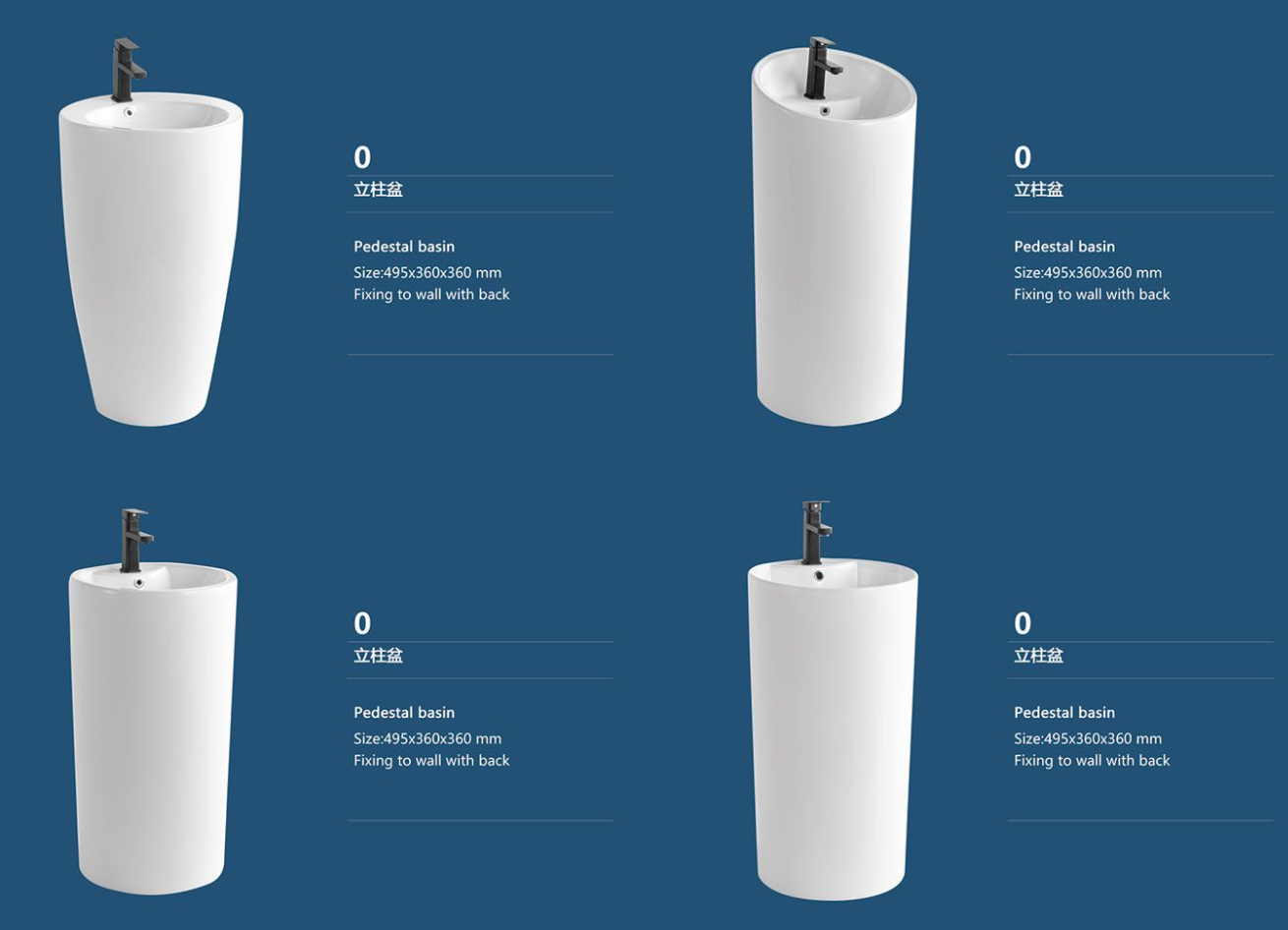 0
立柱盆

Pedestal basin
Size:495x360x360 mm
Fixing to wall with back

0
立柱盆

Pedestal basin
Size:495x360x360 mm
Fixing to wall with back

0
立柱盆

Pedestal basin
Size:495x360x360 mm
Fixing to wall with back

0
立柱盆

Pedestal basin
Size:495x360x360 mm
Fixing to wall with back