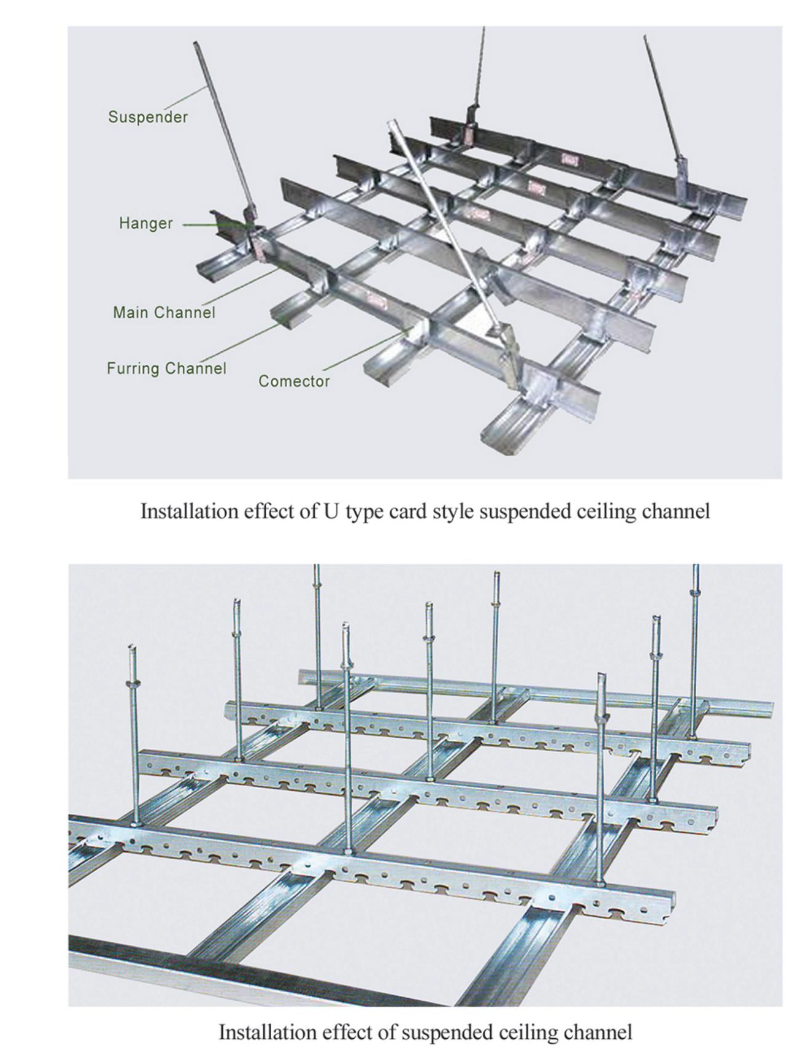 Suspender

Hanger

Main Channel

Furring Channel

Comector

Installation effect of U type card style suspended ceiling channel

Installation effect of suspended ceiling channel